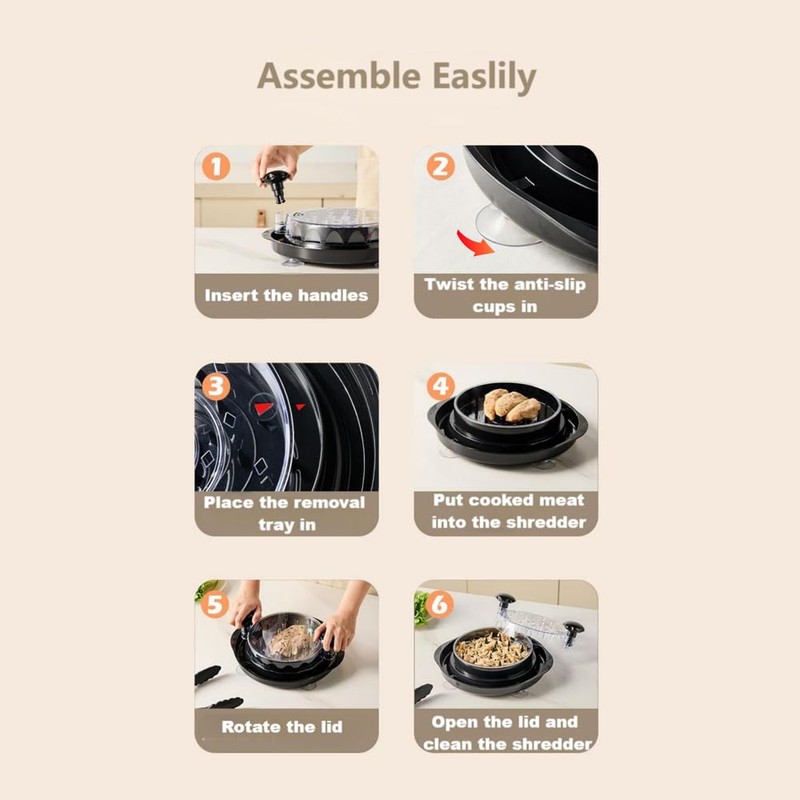 Assemble Easlily

1
Insert the handles

2
Twist the anti-slip cups in

3
Place the removal tray in

4
Put cooked meat into the shredder

5
Rotate the lid

6
Open the lid and clean the shredder