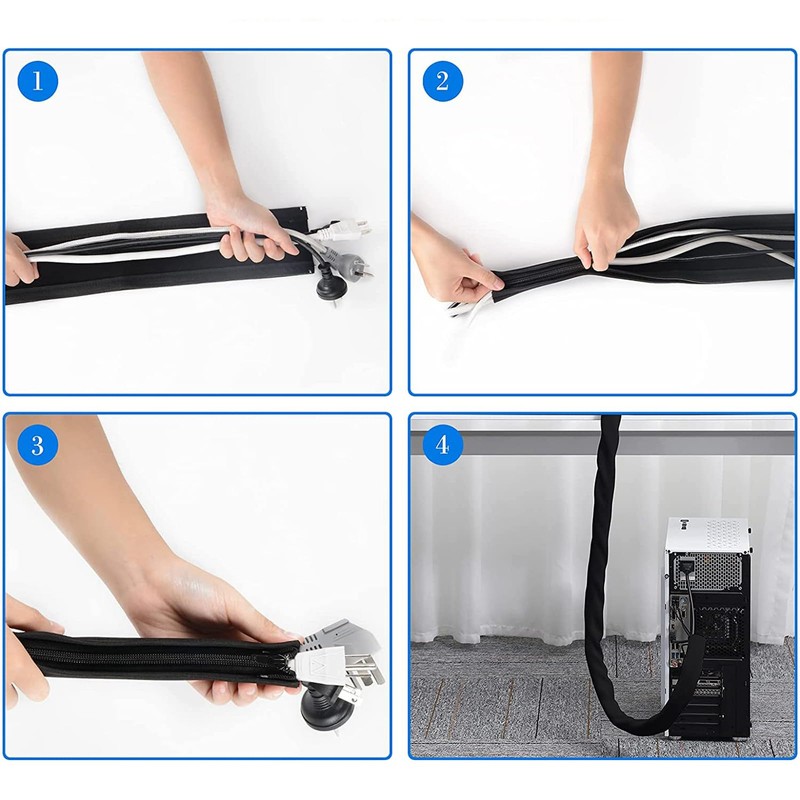 1

2

3

4