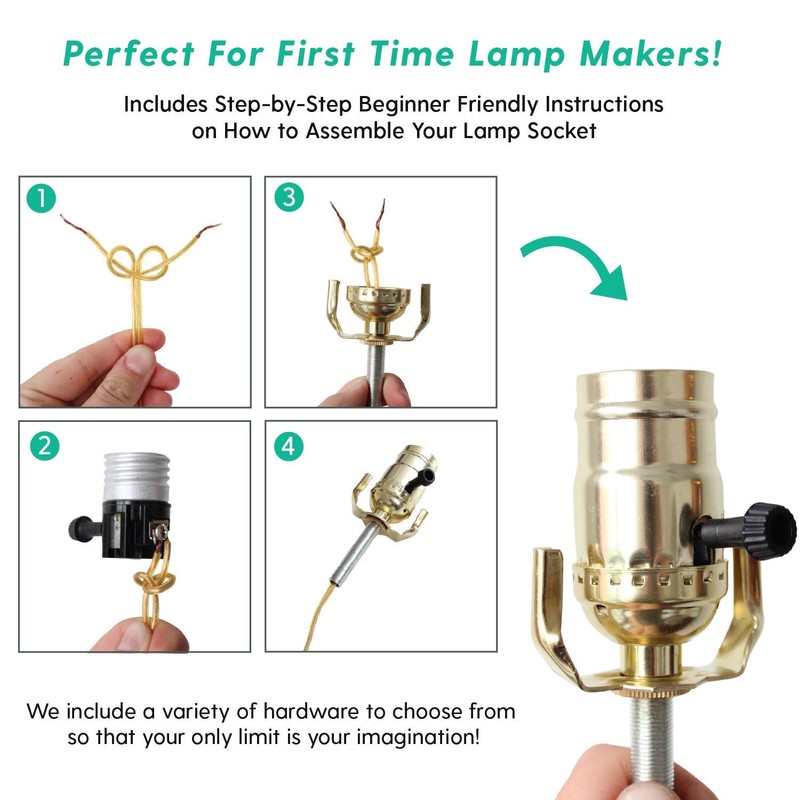 Perfect For First Time Lamp Makers!

Includes Step-by-Step Beginner Friendly Instructions on How to Assemble Your Lamp Socket

1

3

2

4

We include a variety of hardware to choose from so that your only limit is your imagination!