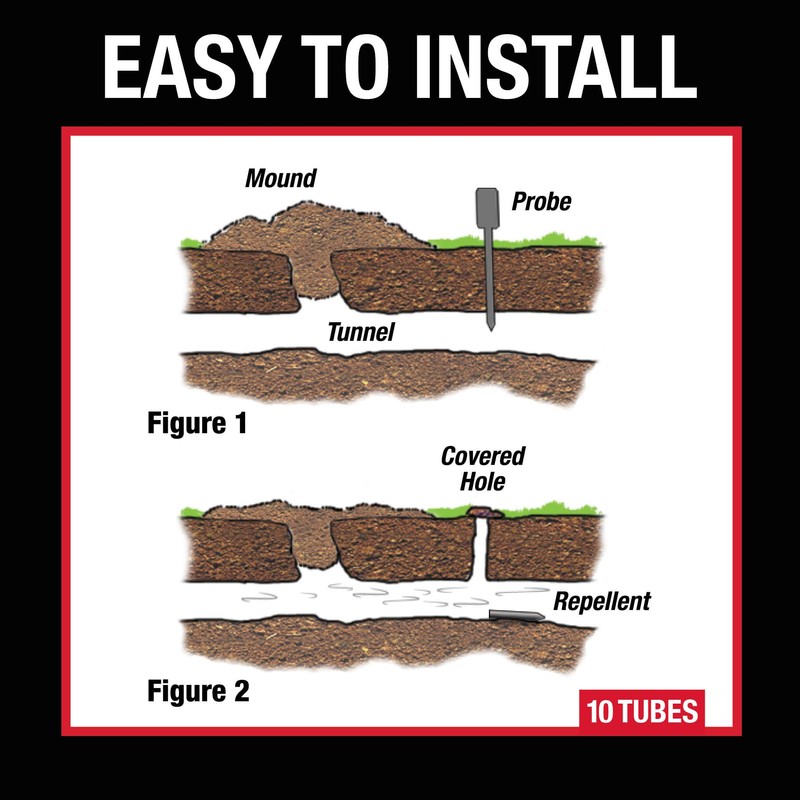 EASY TO INSTALL

Mound

Probe

Tunnel

Figure 1

Covered Hole

Repellent

Figure 2

10 TUBES