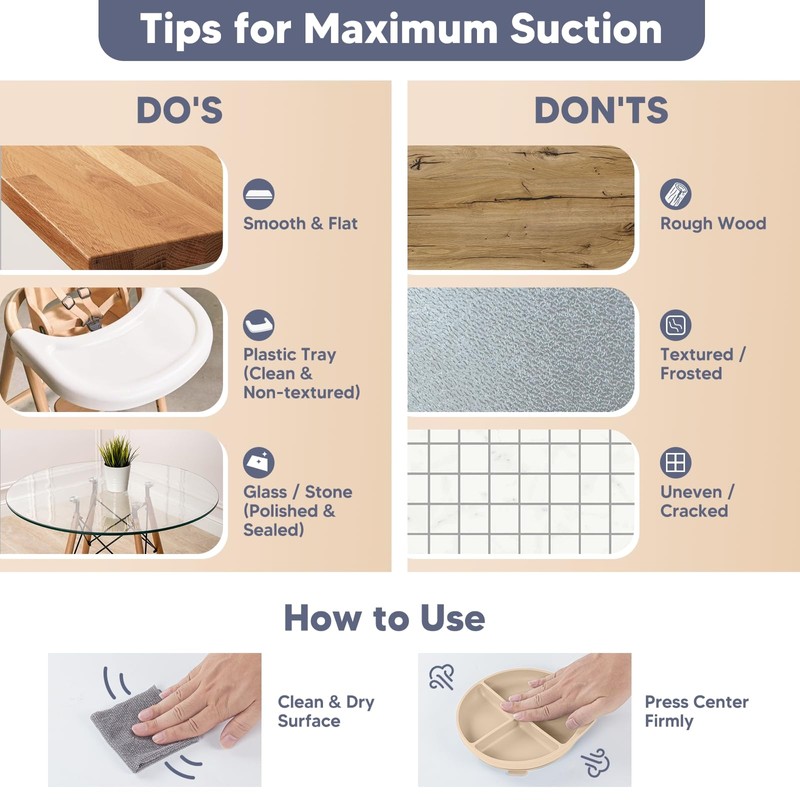 Tips for Maximum Suction

DO'S

Smooth & Flat

Plastic Tray (Clean & Non-textured)

Glass / Stone (Polished & Sealed)

DON'TS

Rough Wood

Textured / Frosted

Uneven / Cracked

How to Use

Clean & Dry Surface

Press Center Firmly