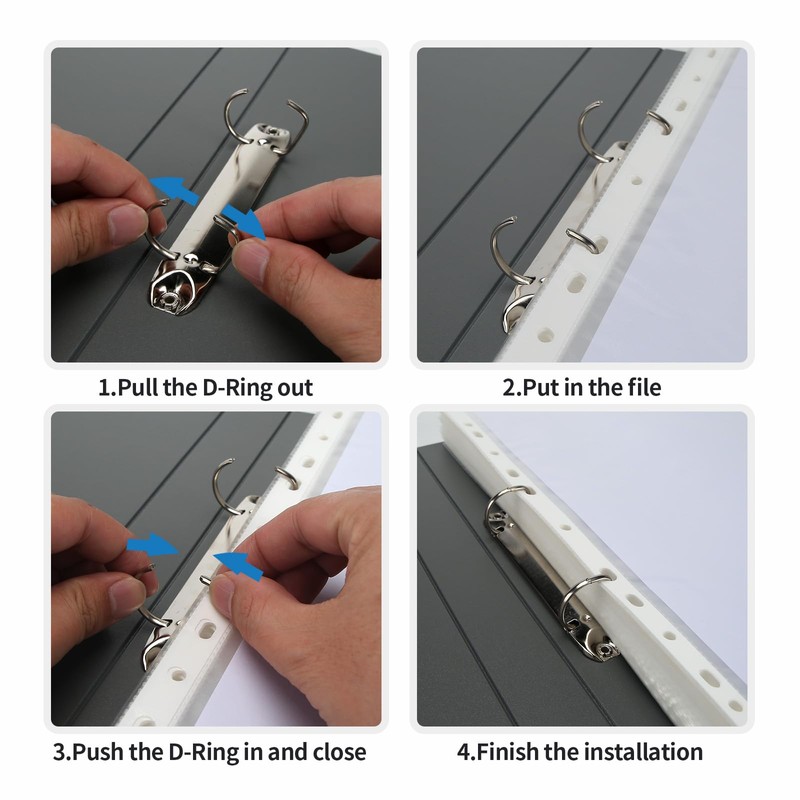 1.Pull the D-Ring out

2.Put in the file

3.Push the D-Ring in and close

4.Finish the installation