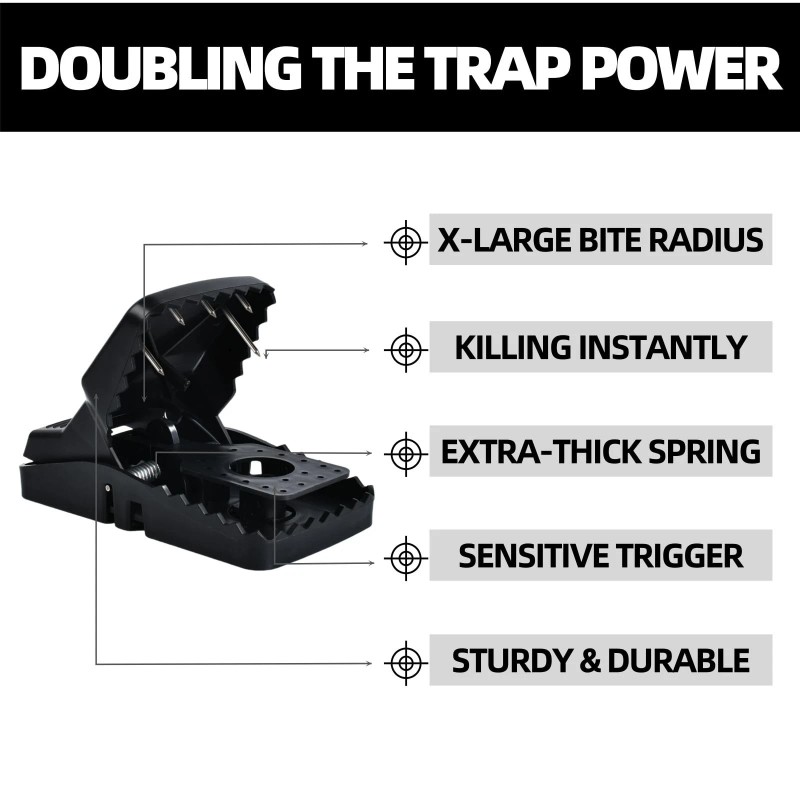 DOUBLING THE TRAP POWER

X-LARGE BITE RADIUS

KILLING INSTANTLY

EXTRA-THICK SPRING

SENSITIVE TRIGGER

STURDY & DURABLE