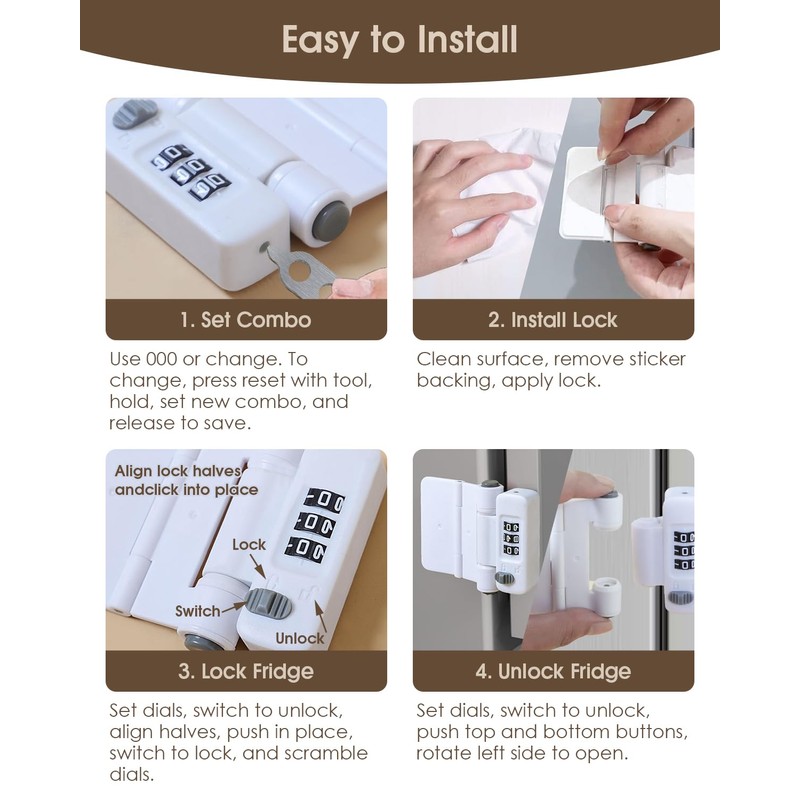 Easy to Install

1. Set Combo

Use 000 or change. To change, press reset with tool, hold, set new combo, and release to save.

2. Install Lock

Clean surface, remove sticker backing, apply lock.

Align lock halves andclick into place

Lock

Switch

Unlock

3. Lock Fridge

Set dials, switch to unlock, align halves, push in place, switch to lock, and scramble dials.

4. Unlock Fridge

Set dials, switch to unlock, push top and bottom buttons, rotate left side to open.