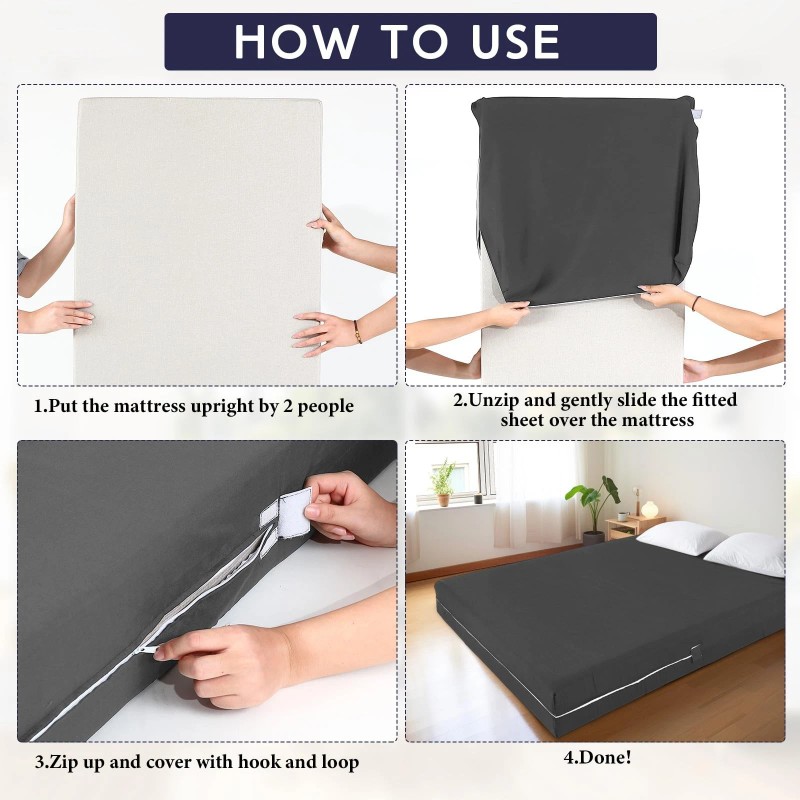 HOW TO USE

1.Put the mattress upright by 2 people

2.Unzip and gently slide the fitted sheet over the mattress

3.Zip up and cover with hook and loop

4.Done!