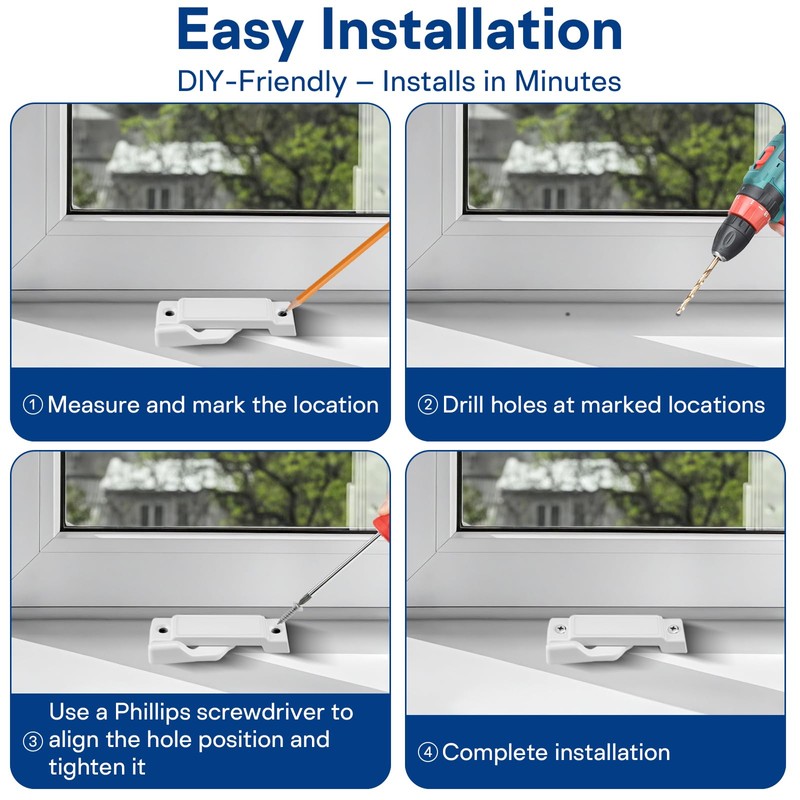 Easy Installation

DIY-Friendly – Installs in Minutes

① Measure and mark the location

② Drill holes at marked locations

③ Use a Phillips screwdriver to align the hole position and tighten it

④ Complete installation