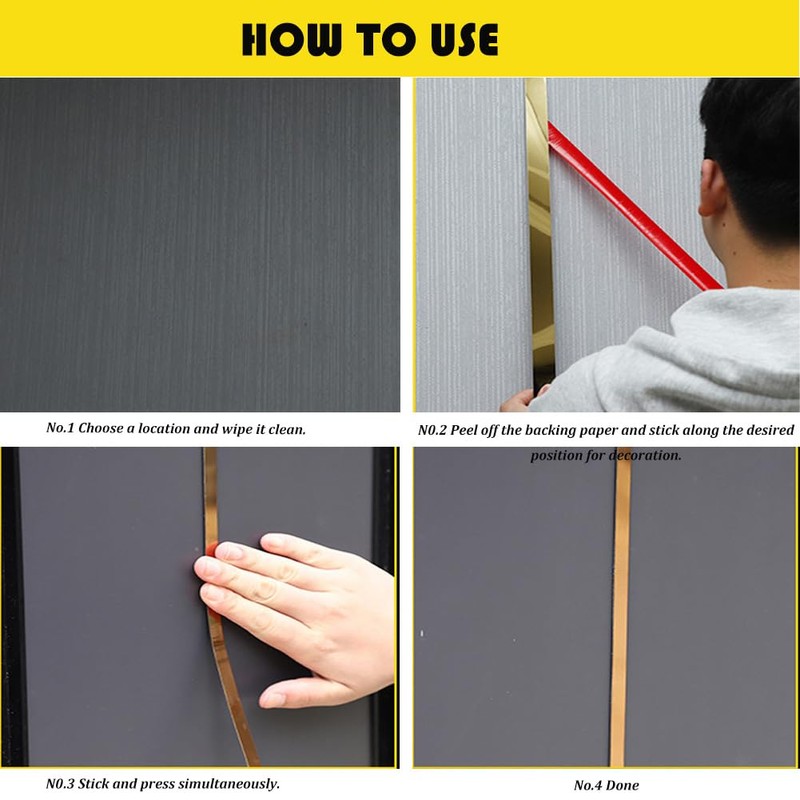 HOW TO USE

No.1 Choose a location and wipe it clean.

N0.2 Peel off the backing paper and stick along the desired position for decoration.

N0.3 Stick and press simultaneously.

No.4 Done