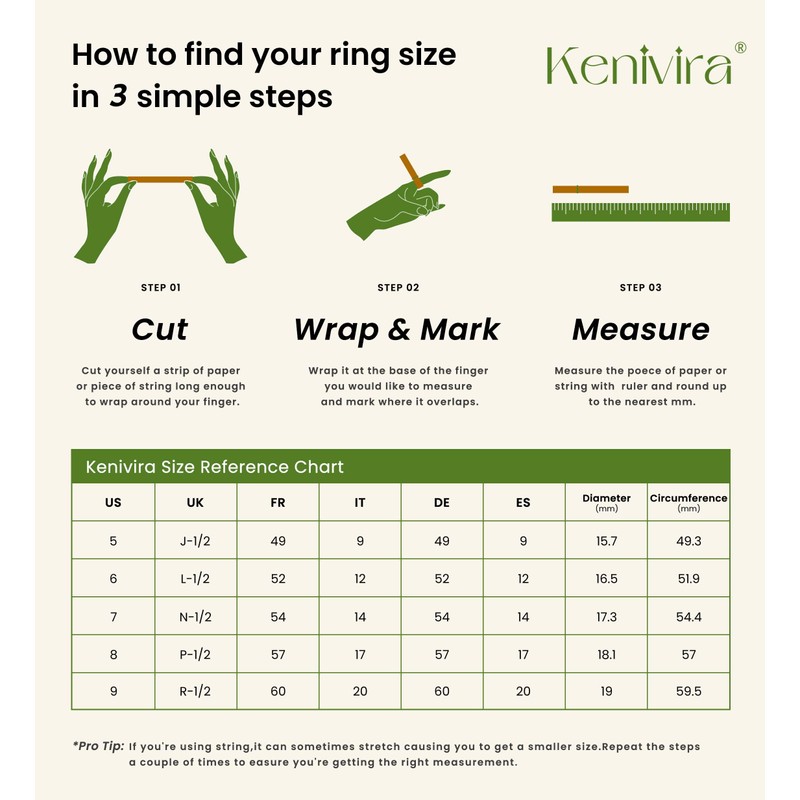 How to find your ring size in 3 simple steps

Kenivira®

STEP 01

Cut

Cut yourself a strip of paper or piece of string long enough to wrap around your finger.

STEP 02

Wrap & Mark

Wrap it at the base of the finger you would like to measure and mark where it overlaps.

STEP 03

Measure

Measure the poece of paper or string with ruler and round up to the nearest mm.

Kenivira Size Reference Chart

| US | UK | FR | IT | DE | ES | Diameter (mm) | Circumference (mm) |
|---|---|---|---|---|---|---|---|
| 5 | J-1/2 | 49 | 9 | 49 | 9 | 15.7 | 49.3 |
| 6 | L-1/2 | 52 | 12 | 52 | 12 | 16.5 | 51.9 |
| 7 | N-1/2 | 54 | 14 | 54 | 14 | 17.3 | 54.4 |
| 8 | P-1/2 | 57 | 17 | 57 | 17 | 18.1 | 57 |
| 9 | R-1/2 | 60 | 20 | 60 | 20 | 19 | 59.5 |

*Pro Tip: If you're using string,it can sometimes stretch causing you to get a smaller size.Repeat the steps a couple of times to easure you're getting the right measurement.