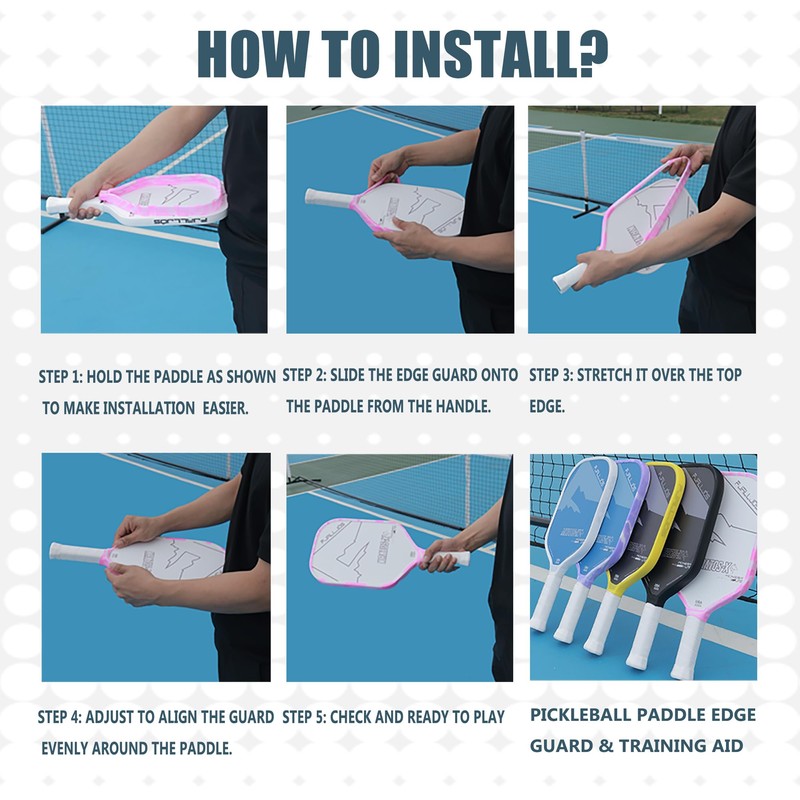 HOW TO INSTALL?

STEP 1: HOLD THE PADDLE AS SHOWN TO MAKE INSTALLATION EASIER.

STEP 2: SLIDE THE EDGE GUARD ONTO THE PADDLE FROM THE HANDLE.

STEP 3: STRETCH IT OVER THE TOP EDGE.

STEP 4: ADJUST TO ALIGN THE GUARD EVENLY AROUND THE PADDLE.

STEP 5: CHECK AND READY TO PLAY

PICKLEBALL PADDLE EDGE GUARD & TRAINING AID