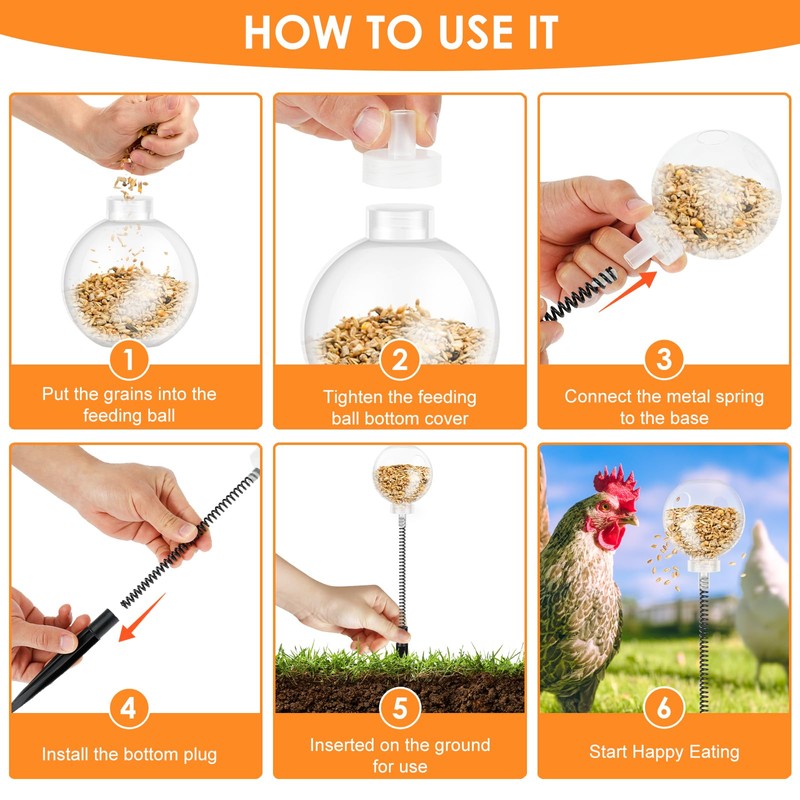 HOW TO USE IT

1
Put the grains into the feeding ball

2
Tighten the feeding ball bottom cover

3
Connect the metal spring to the base

4
Install the bottom plug

5
Inserted on the ground for use

6
Start Happy Eating