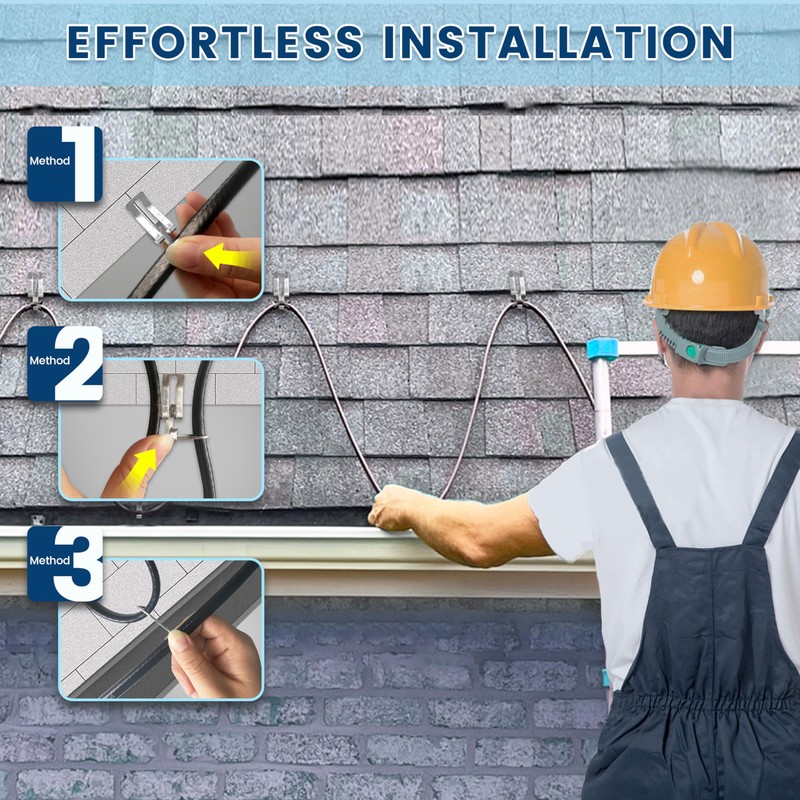 EFFORTLESS INSTALLATION

Method 1

Method 2

Method 3