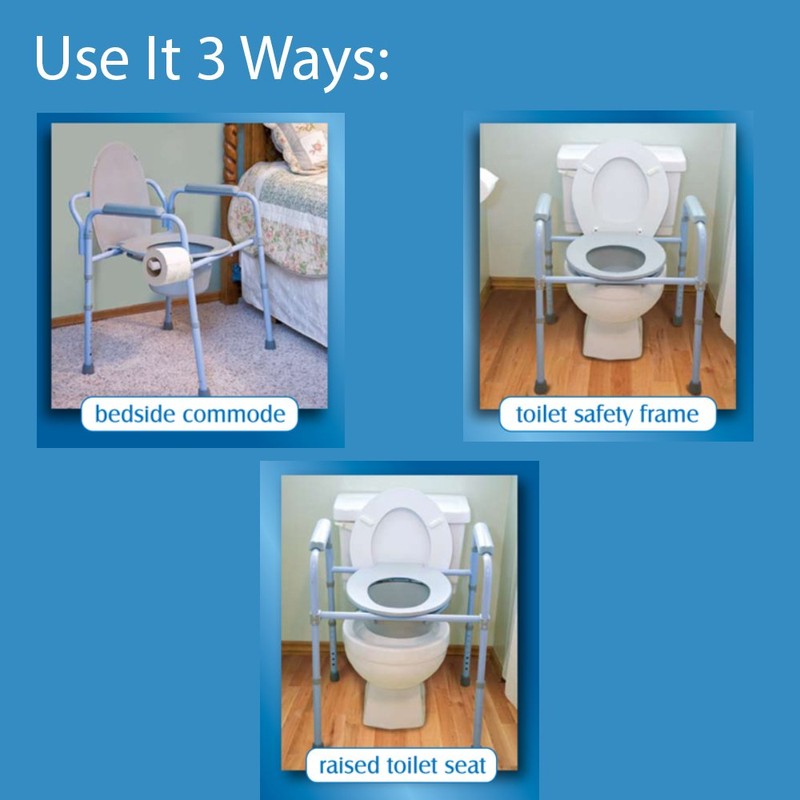 Use It 3 Ways:

bedside commode

toilet safety frame

raised toilet seat