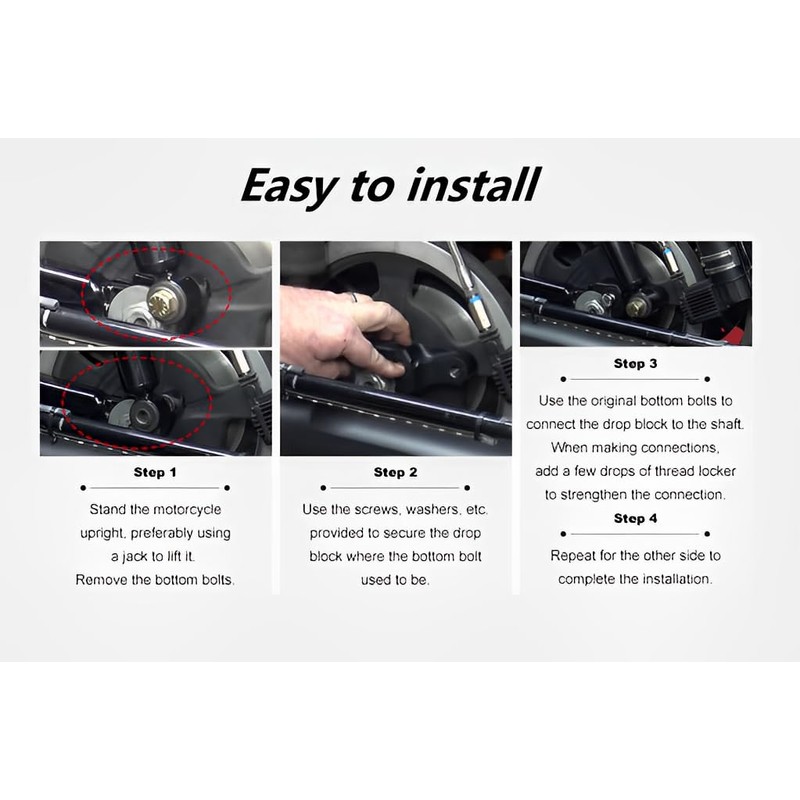 Easy to install

Step 1

Stand the motorcycle upright, preferably using a jack to lift it. Remove the bottom bolts.

Step 2

Use the screws, washers, etc. provided to secure the drop block where the bottom bolt used to be.

Step 3

Use the original bottom bolts to connect the drop block to the shaft. When making connections, add a few drops of thread locker to strengthen the connection.

Step 4

Repeat for the other side to complete the installation.