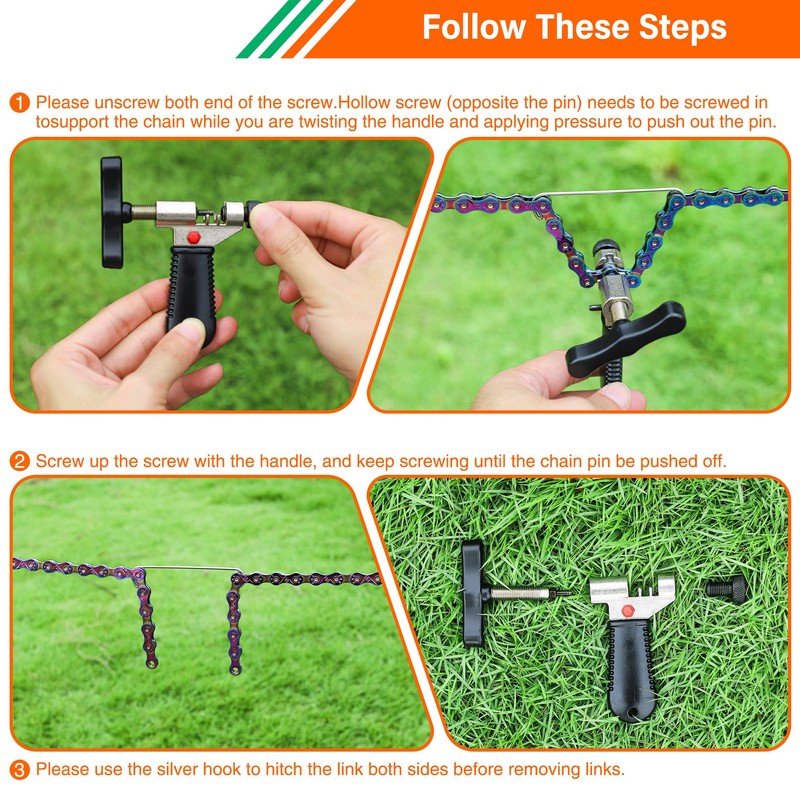 Follow These Steps

1 Please unscrew both end of the screw.Hollow screw (opposite the pin) needs to be screwed in tosupport the chain while you are twisting the handle and applying pressure to push out the pin.

2 Screw up the screw with the handle, and keep screwing until the chain pin be pushed off.

3 Please use the silver hook to hitch the link both sides before removing links.