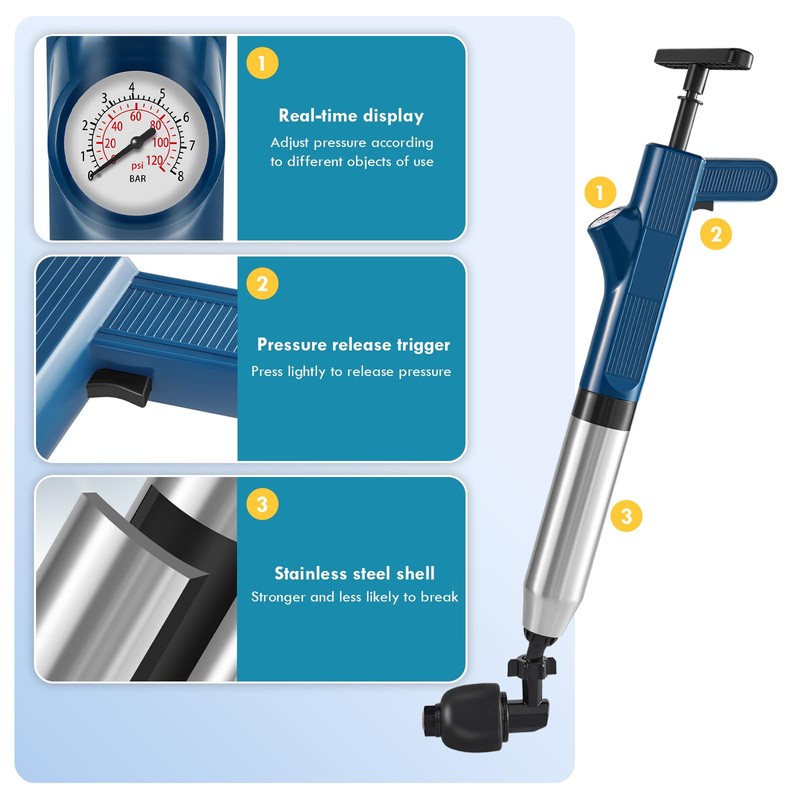 0 1 2 3 4 5 6 7 8
20 40 60 80 100 120
psi
BAR

1

Real-time display

Adjust pressure according to different objects of use

2

Pressure release trigger

Press lightly to release pressure

3

Stainless steel shell

Stronger and less likely to break

1

2

3