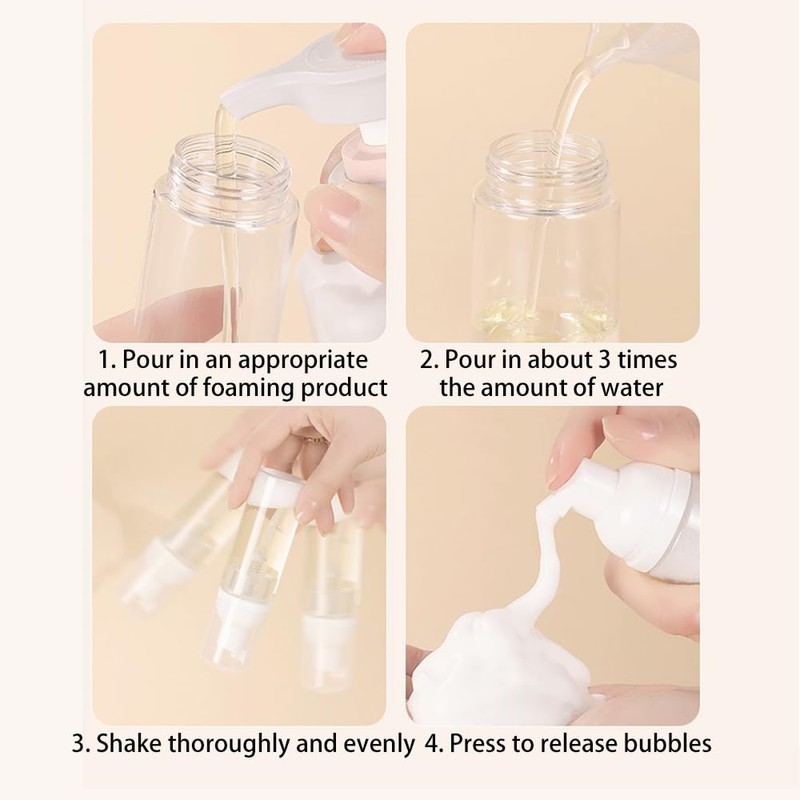 1. Pour in an appropriate amount of foaming product

2. Pour in about 3 times the amount of water

3. Shake thoroughly and evenly

4. Press to release bubbles