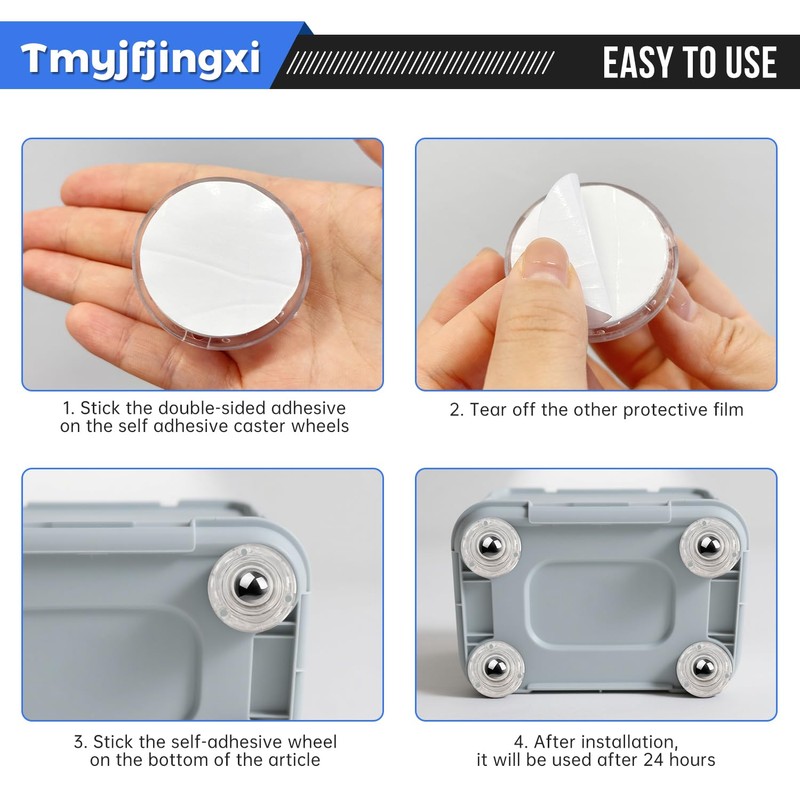 Tmyjfjingxi

EASY TO USE

1. Stick the double-sided adhesive on the self adhesive caster wheels

2. Tear off the other protective film

3. Stick the self-adhesive wheel on the bottom of the article

4. After installation, it will be used after 24 hours