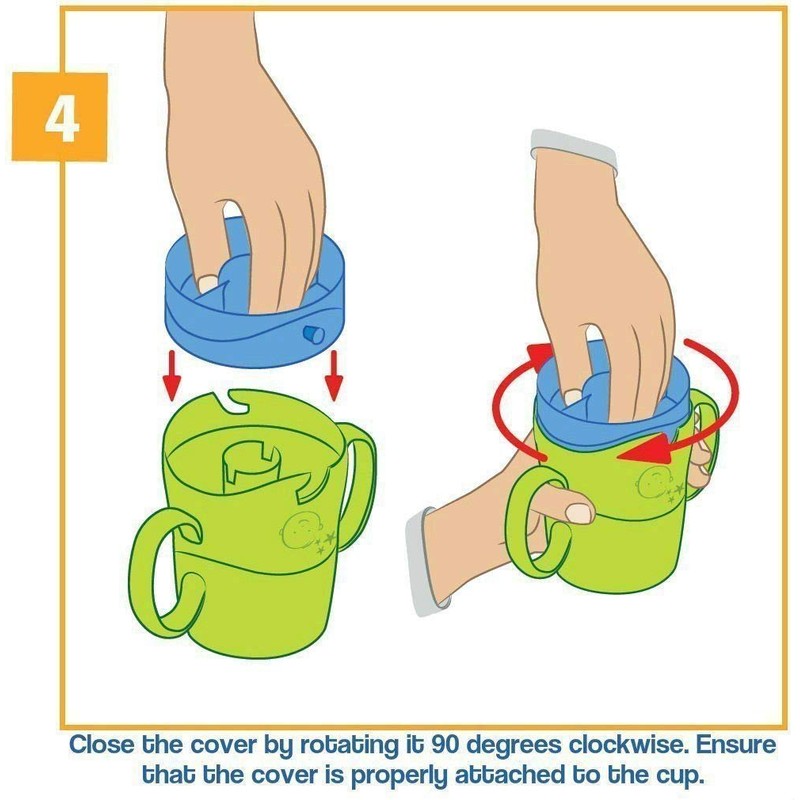 4

Close the cover by rotating it 90 degrees clockwise. Ensure that the cover is properly attached to the cup.