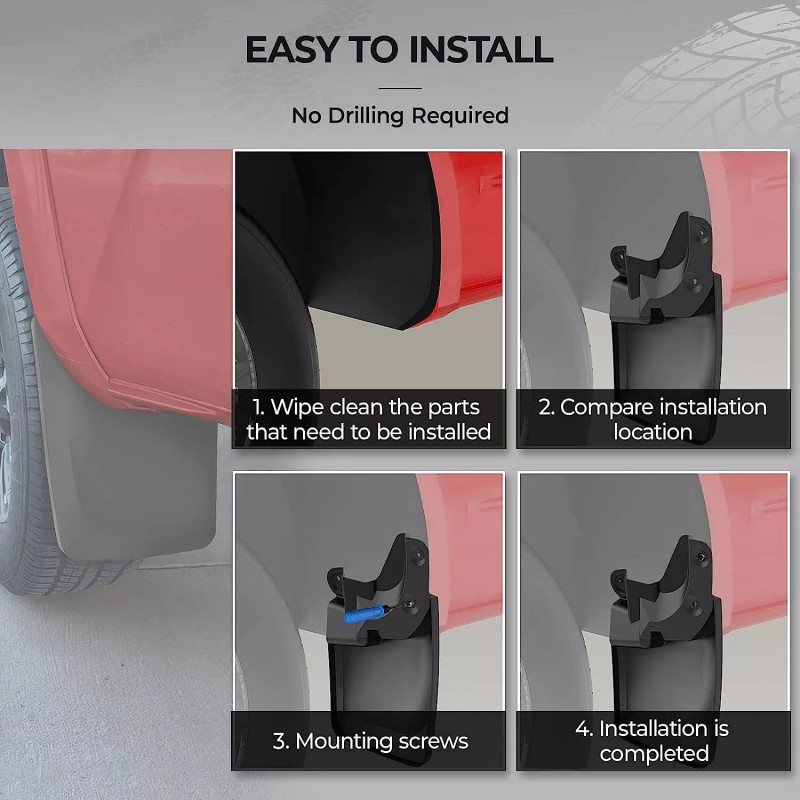 EASY TO INSTALL

No Drilling Required

1. Wipe clean the parts that need to be installed

2. Compare installation location

3. Mounting screws

4. Installation is completed