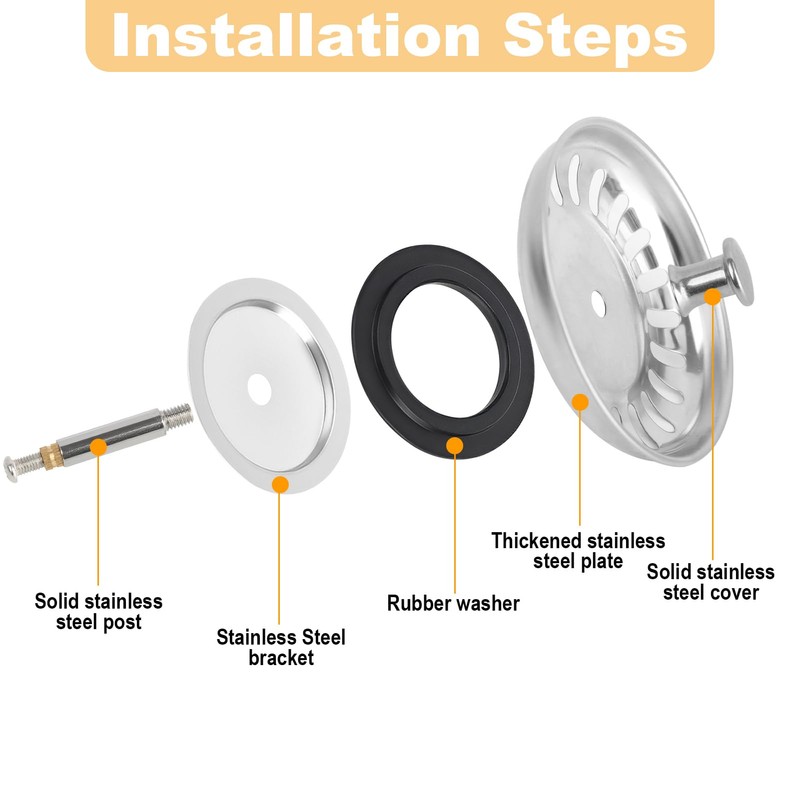 Installation Steps

Solid stainless steel post

Stainless Steel bracket

Rubber washer

Thickened stainless steel plate

Solid stainless steel cover