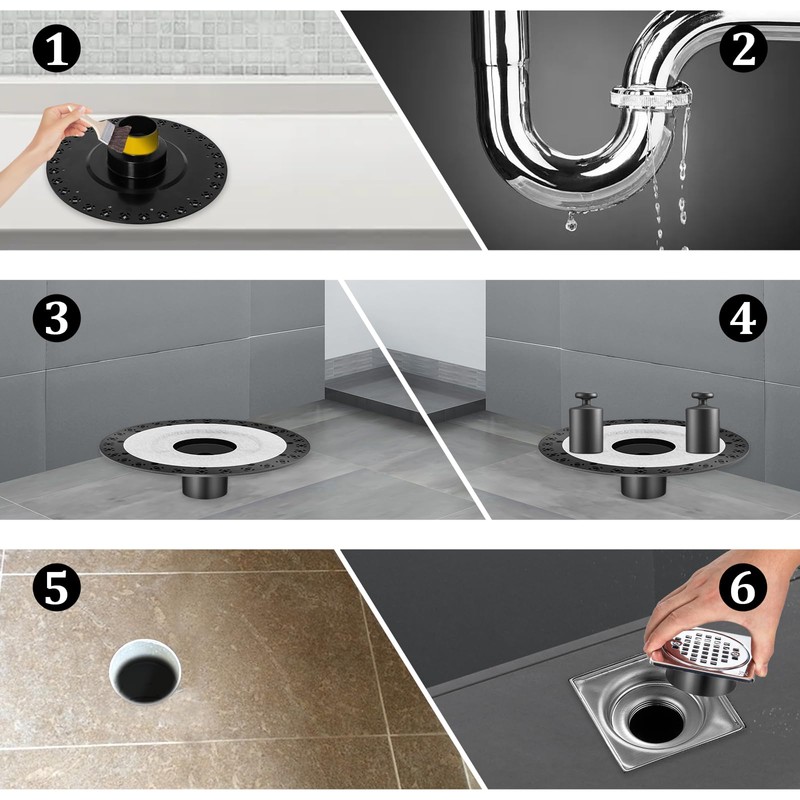 1

2

3

4

5

6