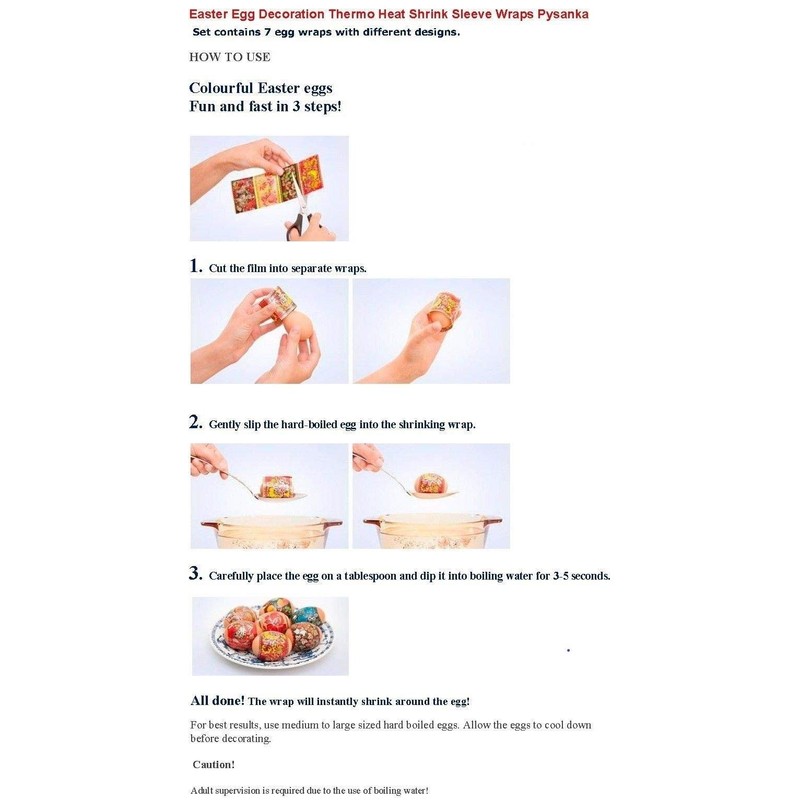 Easter Egg Decoration Thermo Heat Shrink Sleeve Wraps Pysanka
Set contains 7 egg wraps with different designs.

HOW TO USE

Colourful Easter eggs
Fun and fast in 3 steps!

1. Cut the film into separate wraps.

2. Gently slip the hard-boiled egg into the shrinking wrap.

3. Carefully place the egg on a tablespoon and dip it into boiling water for 3-5 seconds.

All done! The wrap will instantly shrink around the egg!

For best results, use medium to large sized hard boiled eggs. Allow the eggs to cool down before decorating.

Caution!

Adult supervision is required due to the use of boiling water!