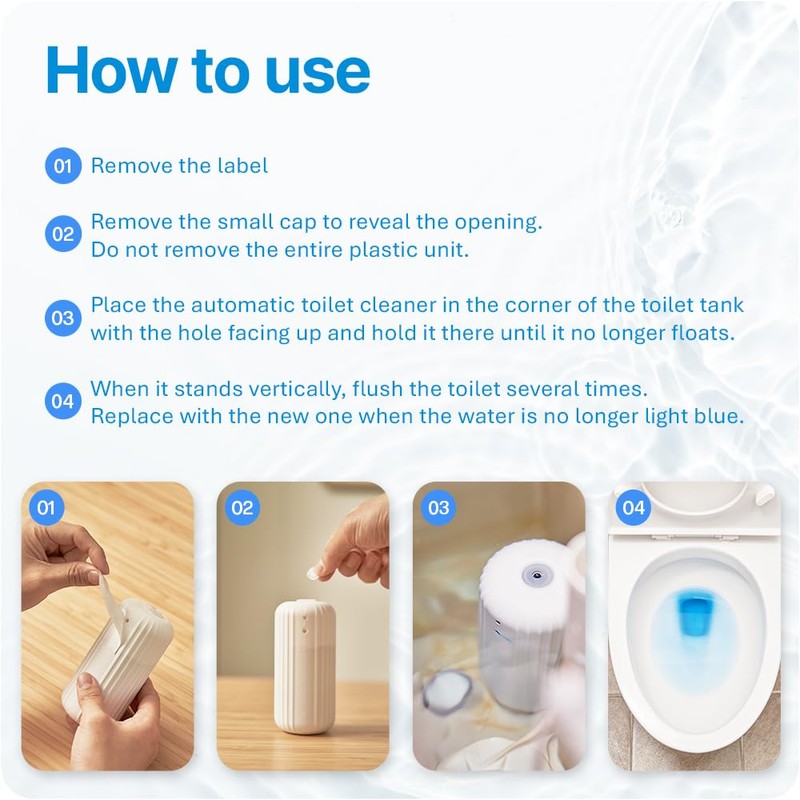 How to use

01 Remove the label

02 Remove the small cap to reveal the opening. Do not remove the entire plastic unit.

03 Place the automatic toilet cleaner in the corner of the toilet tank with the hole facing up and hold it there until it no longer floats.

04 When it stands vertically, flush the toilet several times. Replace with the new one when the water is no longer light blue.

01

02

03

04