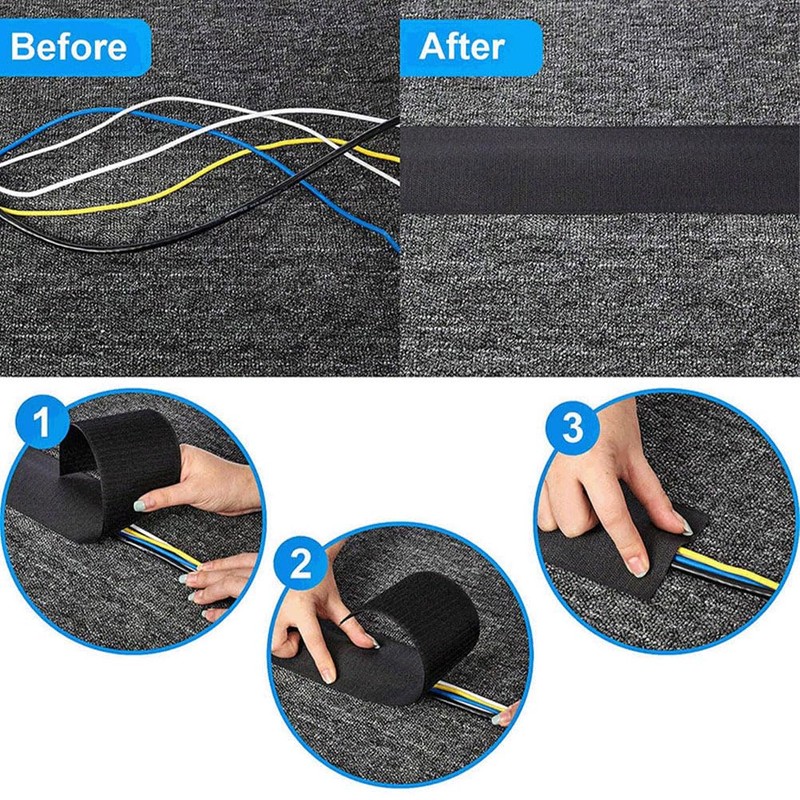 Before

After

1

2

3