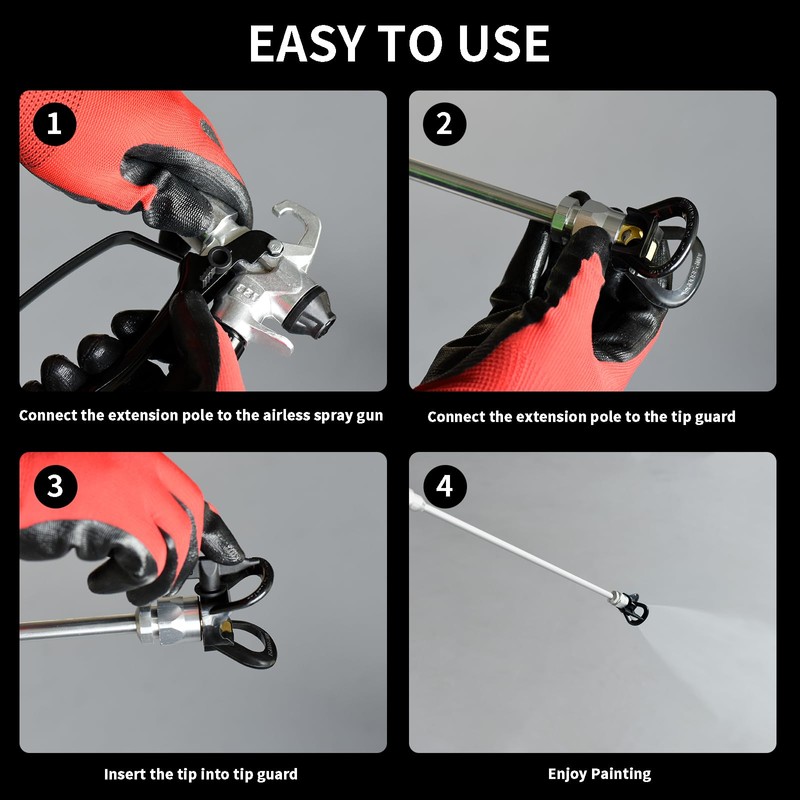 EASY TO USE

1

Connect the extension pole to the airless spray gun

2

Connect the extension pole to the tip guard

3

Insert the tip into tip guard

4

Enjoy Painting