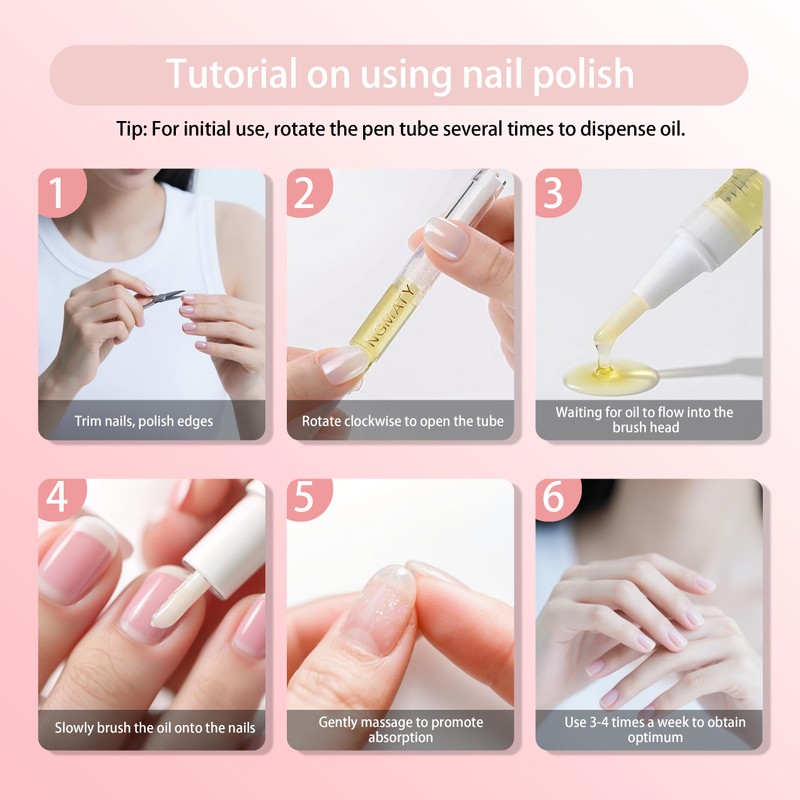 Tutorial on using nail polish

Tip: For initial use, rotate the pen tube several times to dispense oil.

1

Trim nails, polish edges

2

NGMATY

Rotate clockwise to open the tube

3

Waiting for oil to flow into the brush head

4

Slowly brush the oil onto the nails

5

Gently massage to promote absorption

6

Use 3-4 times a week to obtain optimum