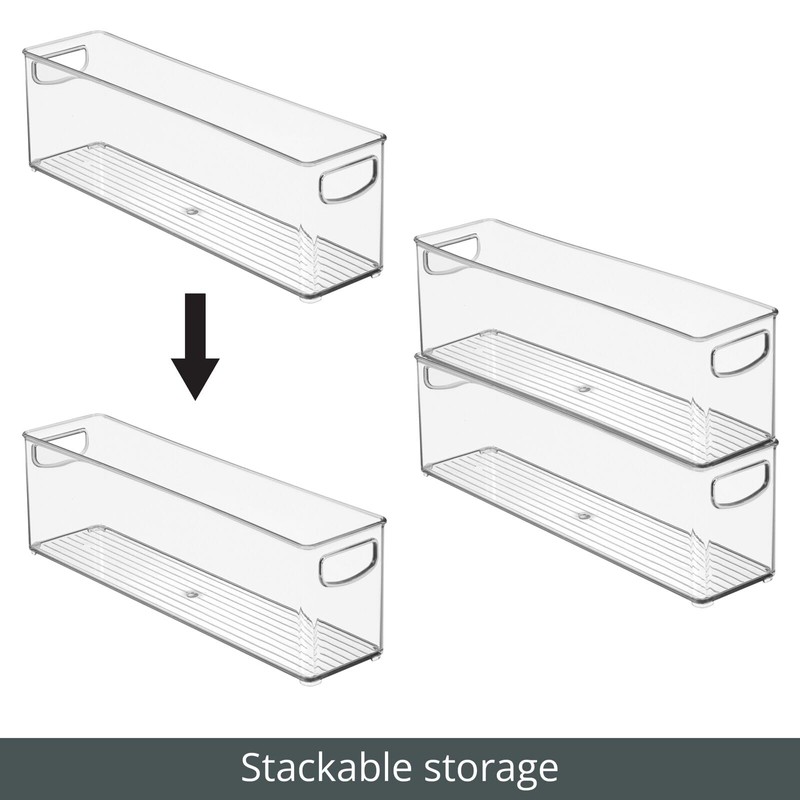 Stackable storage