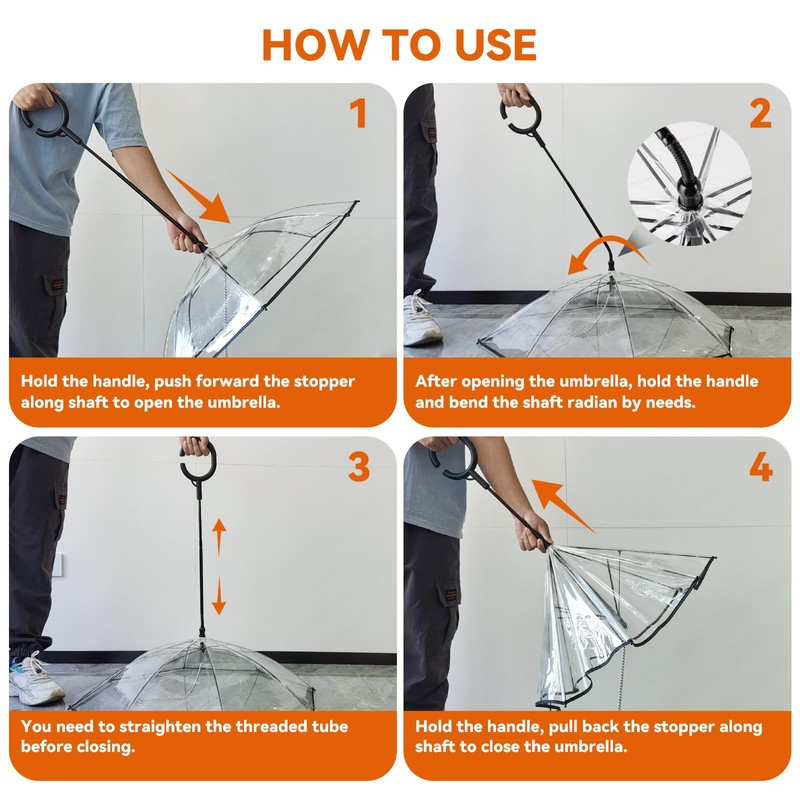 HOW TO USE

1

Hold the handle, push forward the stopper along shaft to open the umbrella.

2

After opening the umbrella, hold the handle and bend the shaft radian by needs.

3

You need to straighten the threaded tube before closing.

4

Hold the handle, pull back the stopper along shaft to close the umbrella.