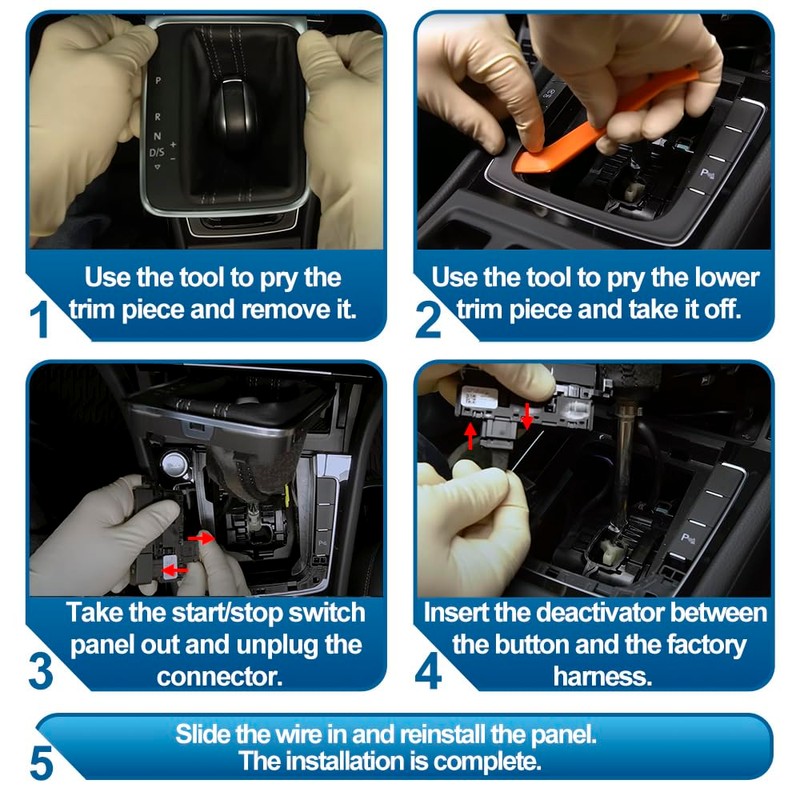 P
R
N
D/S

1 Use the tool to pry the trim piece and remove it.

2 Use the tool to pry the lower trim piece and take it off.

3 Take the start/stop switch panel out and unplug the connector.

4 Insert the deactivator between the button and the factory harness.

5 Slide the wire in and reinstall the panel. The installation is complete.