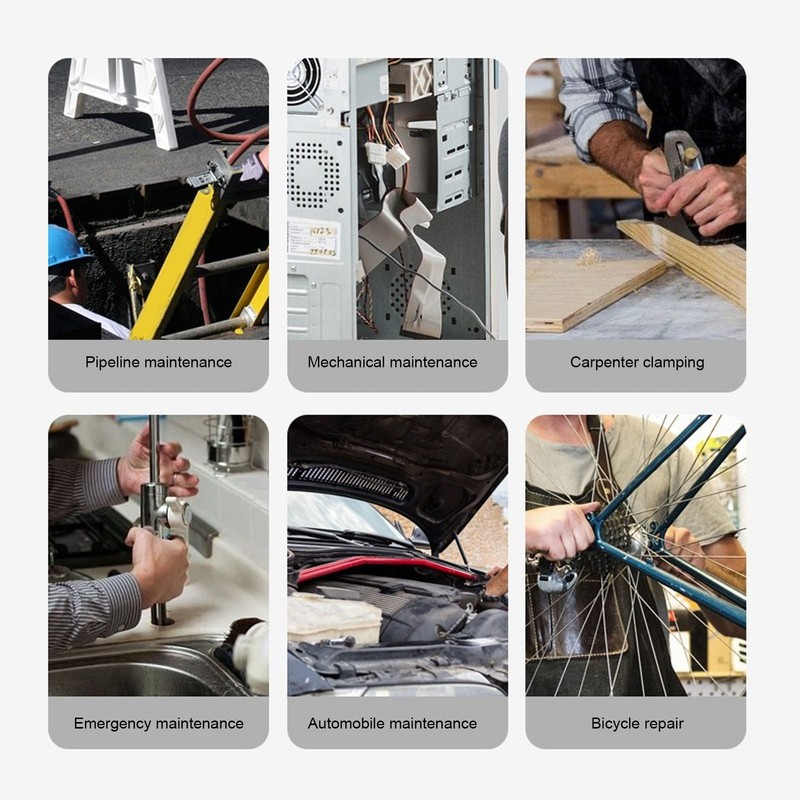 Pipeline maintenance

Mechanical maintenance

Carpenter clamping

Emergency maintenance

Automobile maintenance

Bicycle repair