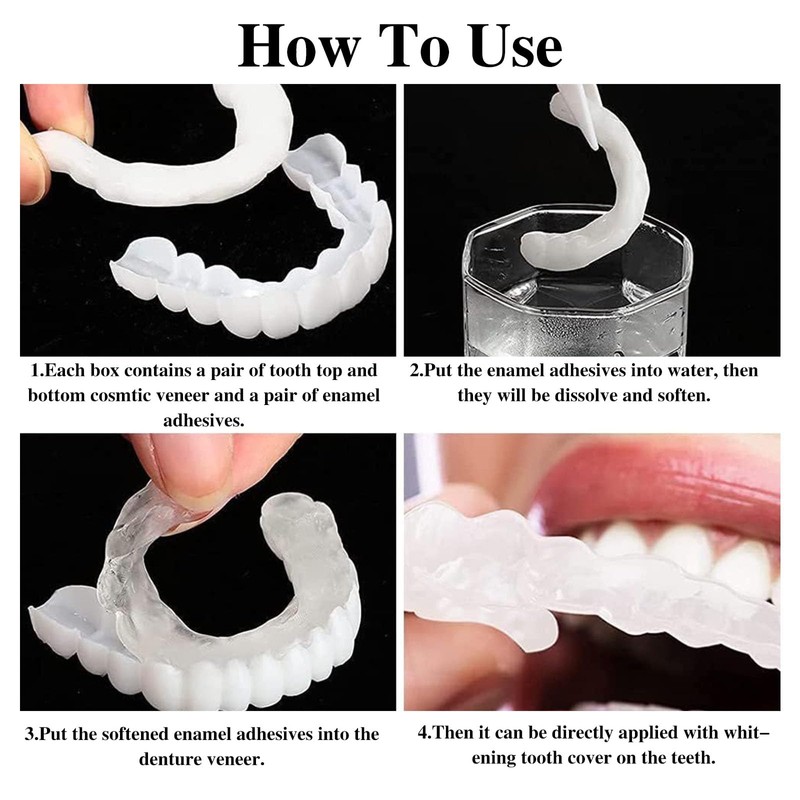 How To Use

1.Each box contains a pair of tooth top and bottom cosmtic veneer and a pair of enamel adhesives.

2.Put the enamel adhesives into water, then they will be dissolve and soften.

3.Put the softened enamel adhesives into the denture veneer.

4.Then it can be directly applied with whitening tooth cover on the teeth.