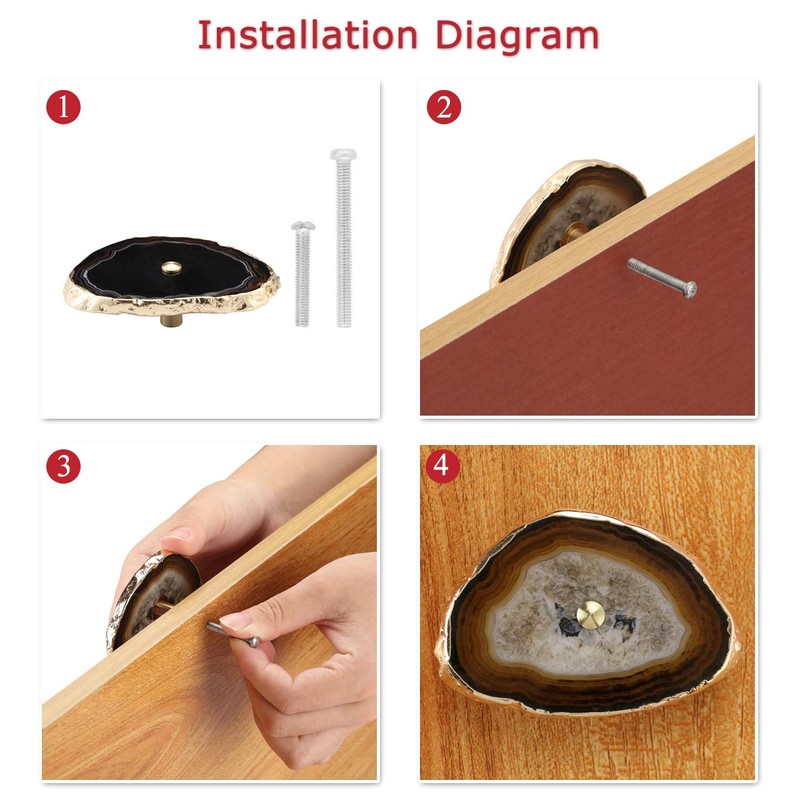 Installation Diagram

1

2

3

4