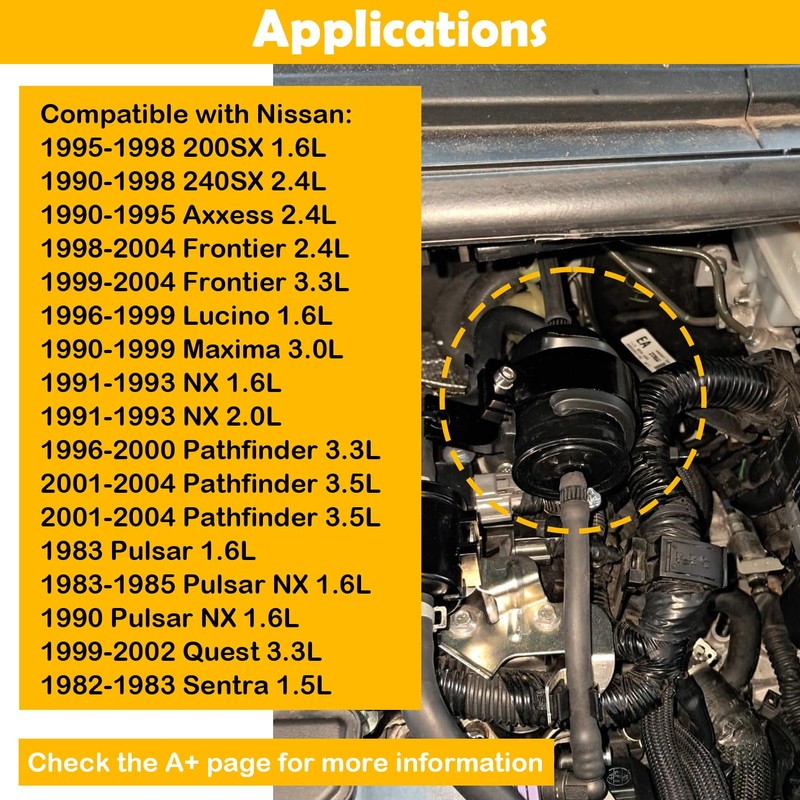 Applications

Compatible with Nissan:
1995-1998 200SX 1.6L
1990-1998 240SX 2.4L
1990-1995 Axxess 2.4L
1998-2004 Frontier 2.4L
1999-2004 Frontier 3.3L
1996-1999 Lucino 1.6L
1990-1999 Maxima 3.0L
1991-1993 NX 1.6L
1991-1993 NX 2.0L
1996-2000 Pathfinder 3.3L
2001-2004 Pathfinder 3.5L
2001-2004 Pathfinder 3.5L
1983 Pulsar 1.6L
1983-1985 Pulsar NX 1.6L
1990 Pulsar NX 1.6L
1999-2002 Quest 3.3L
1982-1983 Sentra 1.5L

EA

Check the A+ page for more information