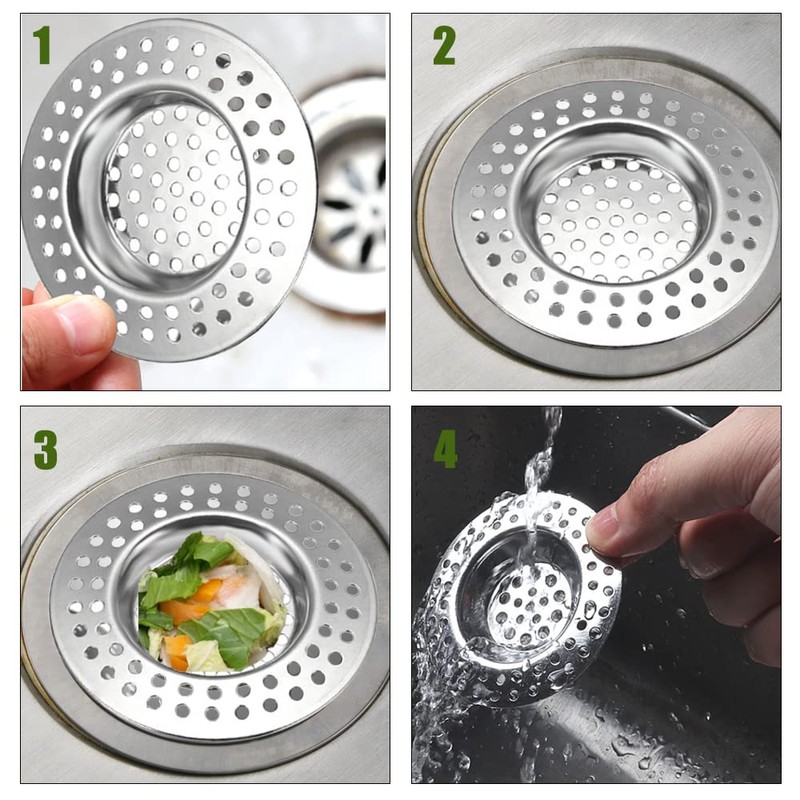 1

2

3

4