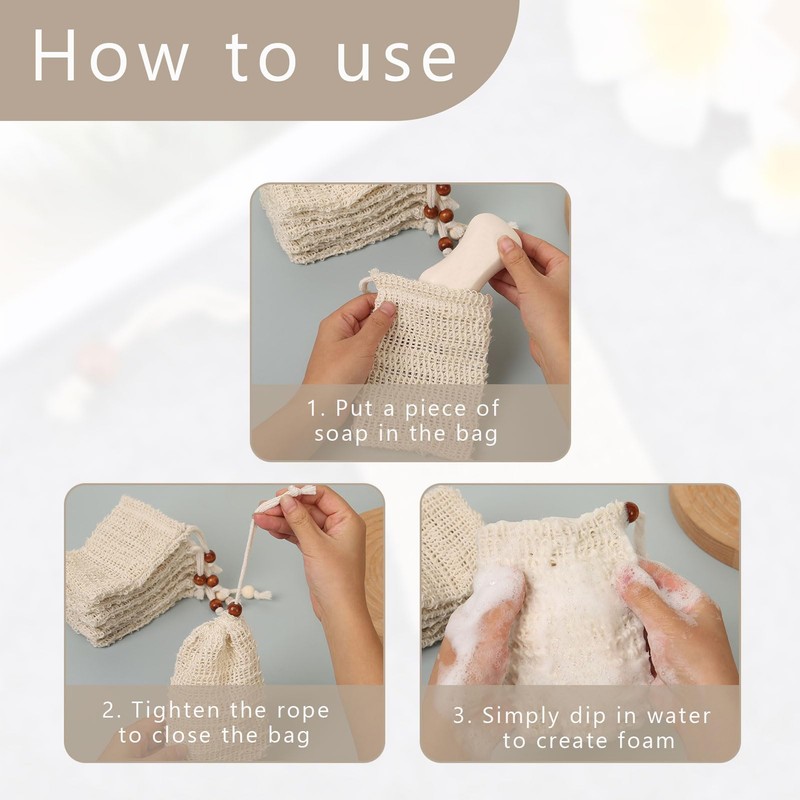 How to use

1. Put a piece of soap in the bag

2. Tighten the rope to close the bag

3. Simply dip in water to create foam