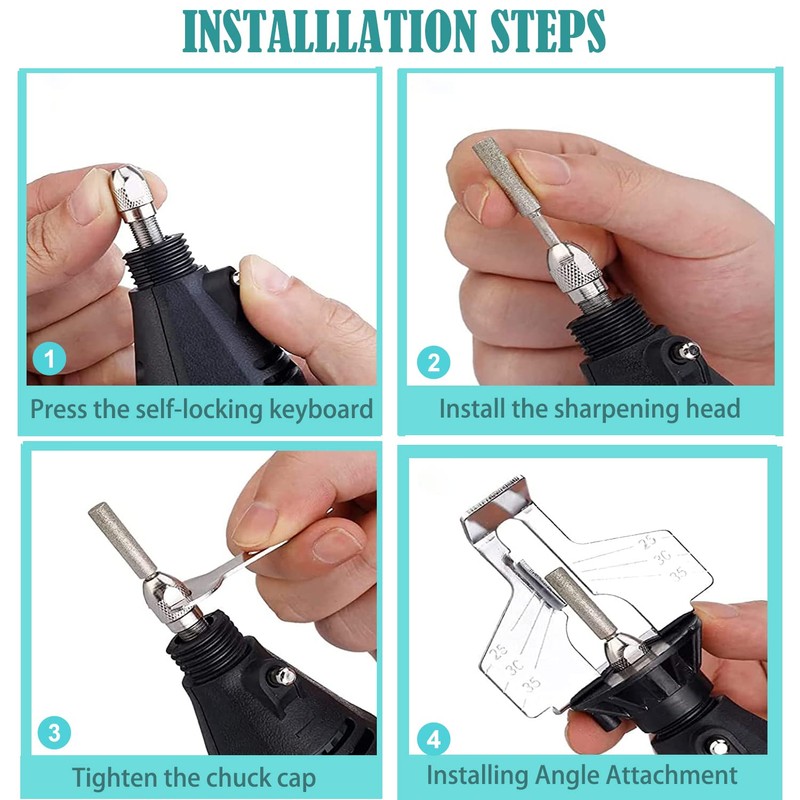 INSTALLLATION STEPS

1
Press the self-locking keyboard

2
Install the sharpening head

3
Tighten the chuck cap

25
30
35
25
30
35
4
Installing Angle Attachment