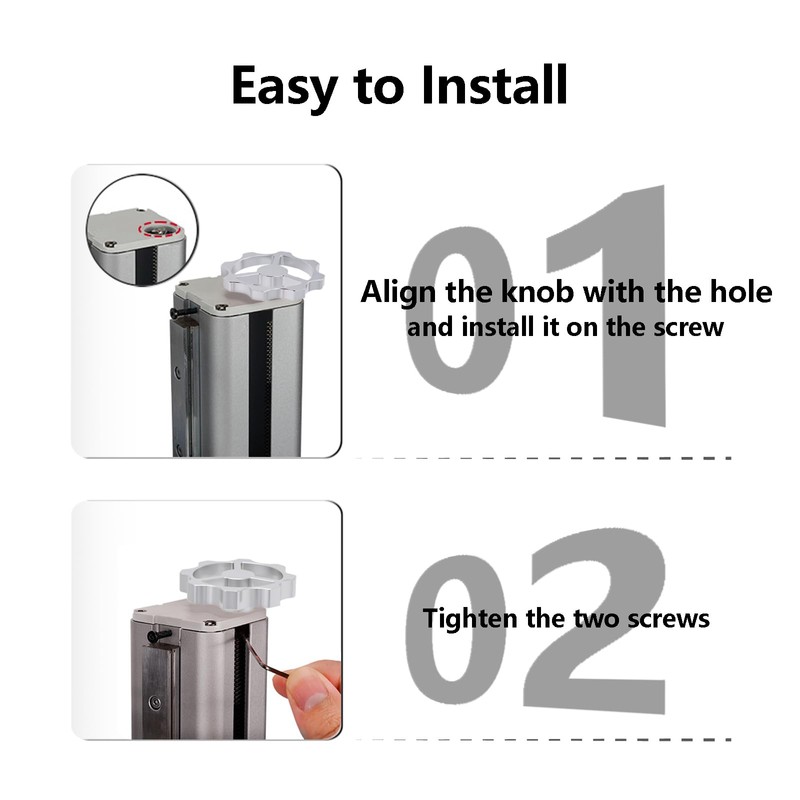 Easy to Install

01

Align the knob with the hole and install it on the screw

02

Tighten the two screws