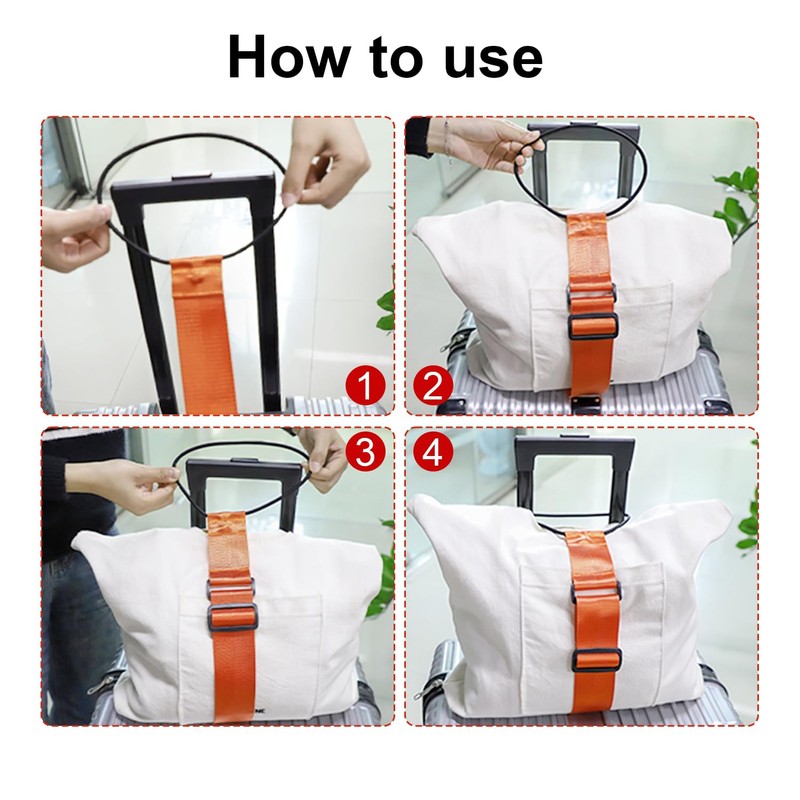 How to use

1

2

3

4