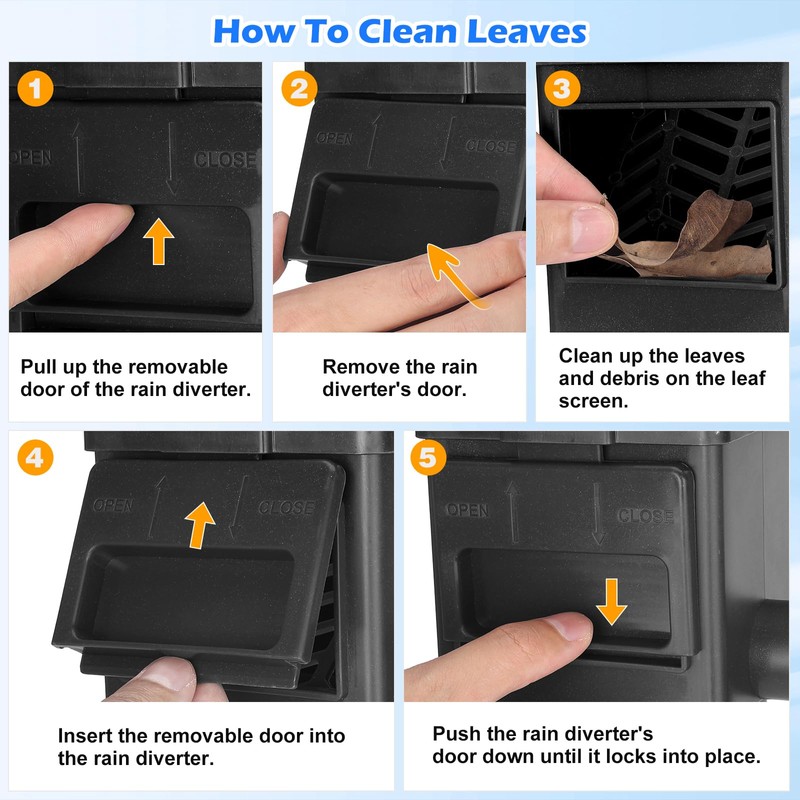 How To Clean Leaves

1

OPEN CLOSE

Pull up the removable door of the rain diverter.

2

OPEN CLOSE

Remove the rain diverter's door.

3

Clean up the leaves and debris on the leaf screen.

4

OPEN CLOSE

Insert the removable door into the rain diverter.

5

OPEN CLOSE

Push the rain diverter's door down until it locks into place.