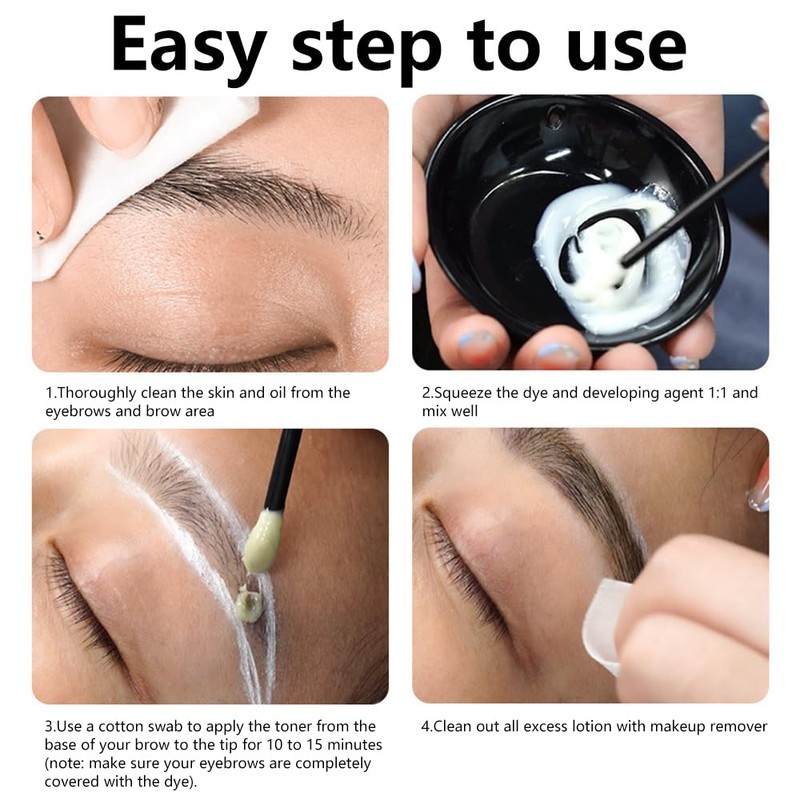 Easy step to use

1.Thoroughly clean the skin and oil from the eyebrows and brow area

2.Squeeze the dye and developing agent 1:1 and mix well

3.Use a cotton swab to apply the toner from the base of your brow to the tip for 10 to 15 minutes (note: make sure your eyebrows are completely covered with the dye).

4.Clean out all excess lotion with makeup remover