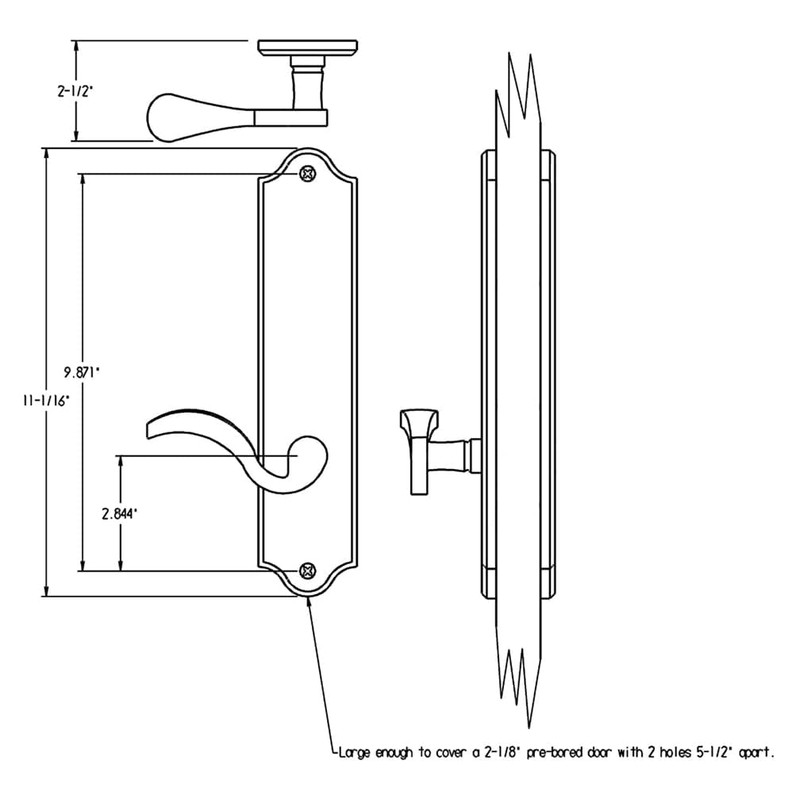 2-1/2"

9.871"

11-1/16"

2.844"

Large enough to cover a 2-1/8" pre-bored door with 2 holes 5-1/2" apart.