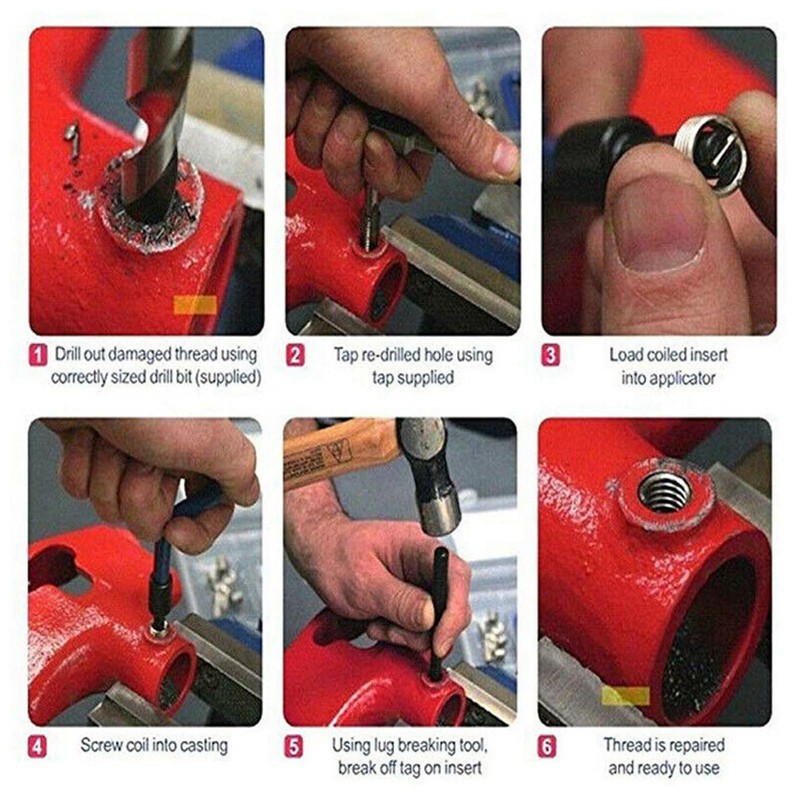 1 Drill out damaged thread using correctly sized drill bit (supplied)

2 Tap re-drilled hole using tap supplied

3 Load coiled insert into applicator

4 Screw coil into casting

5 Using lug breaking tool, break off tag on insert

6 Thread is repaired and ready to use