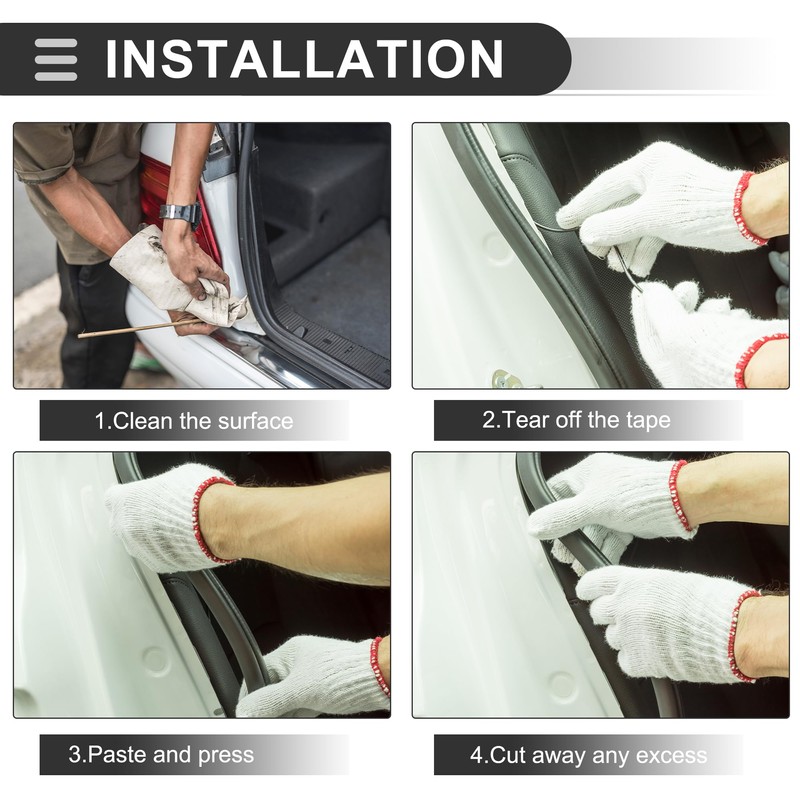 INSTALLATION

1.Clean the surface

2.Tear off the tape

3.Paste and press

4.Cut away any excess