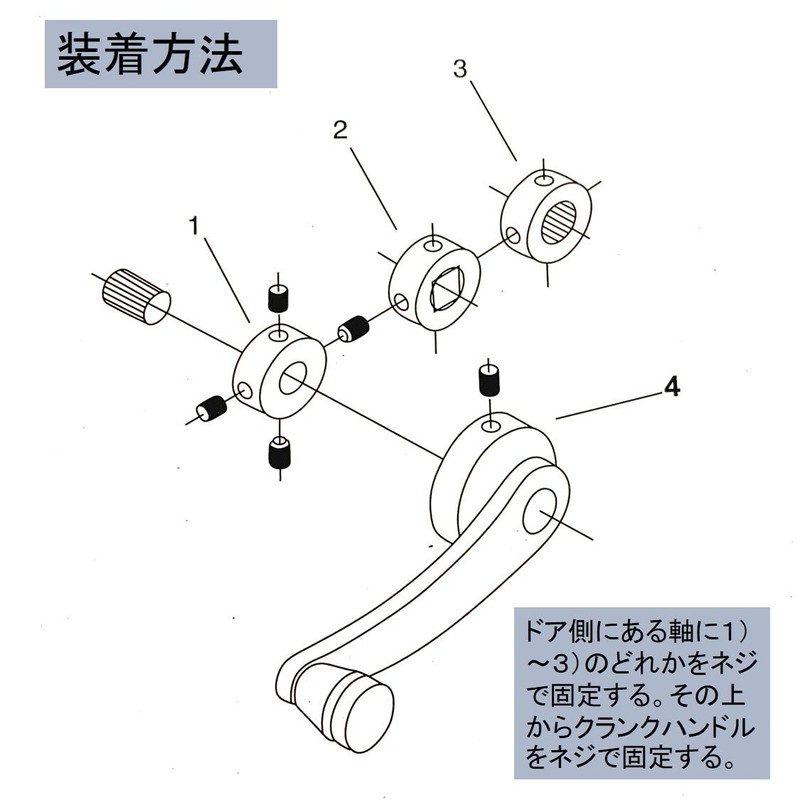 装着方法

3

2

1

4

ドア側にある軸に1）～3）のどれかをネジで固定する。その上からクランクハンドルをネジで固定する。