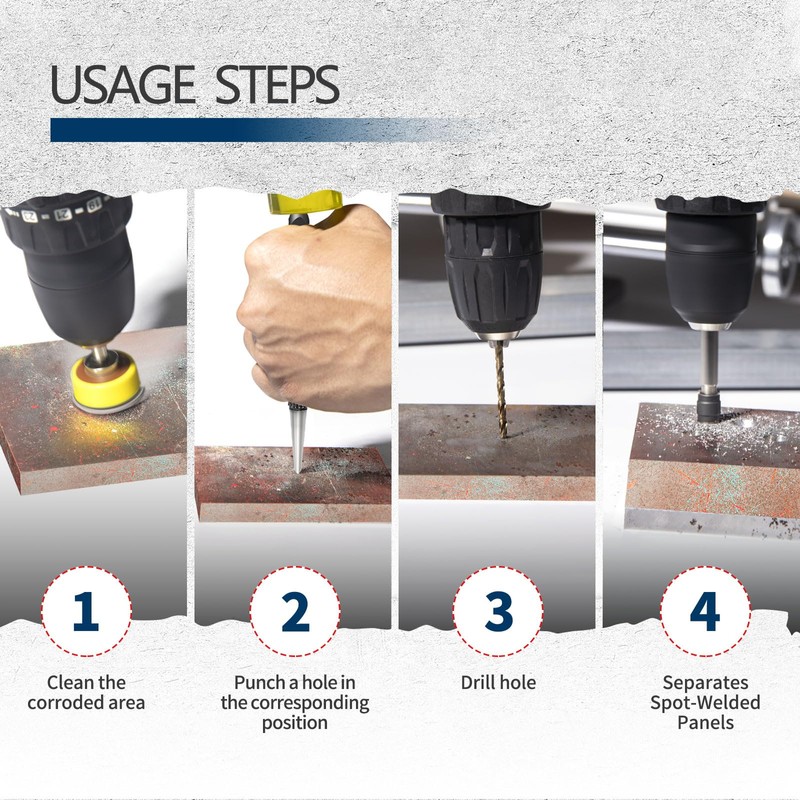 USAGE STEPS

1

Clean the corroded area

2

Punch a hole in the corresponding position

3

Drill hole

4

Separates Spot-Welded Panels