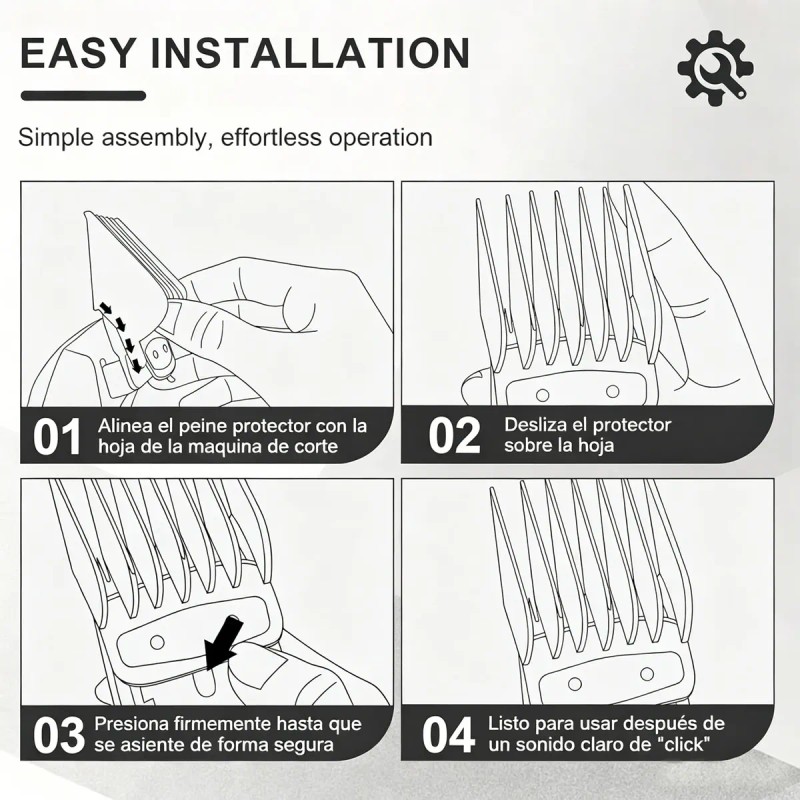 EASY INSTALLATION

Simple assembly, effortless operation

01 Alinea el peine protector con la hoja de la maquina de corte

02 Desliza el protector sobre la hoja

03 Presiona firmemente hasta que se asiente de forma segura

04 Listo para usar después de un sonido claro de "click"